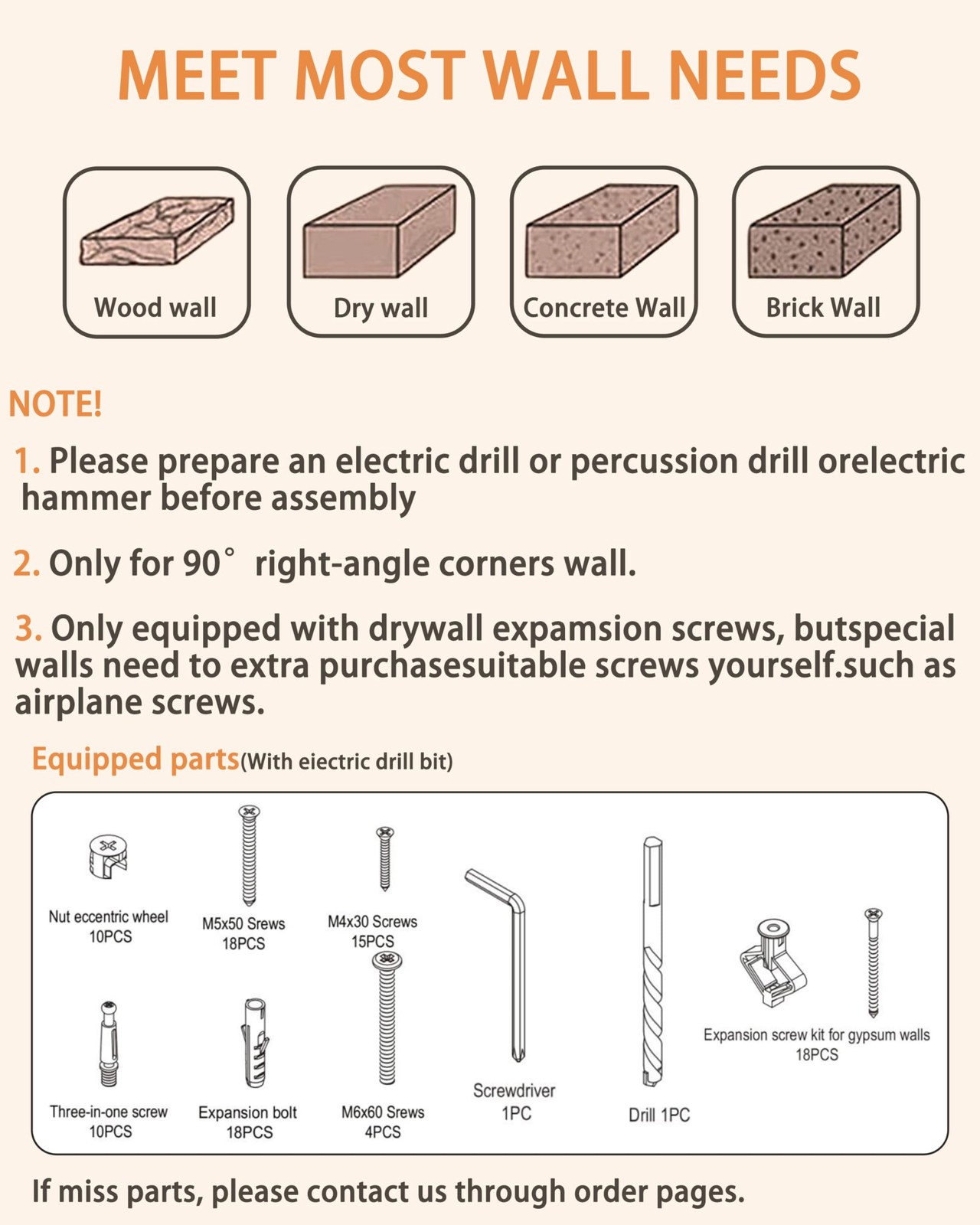 MEET MOST WALL NEEDS

Wood wall

Dry wall

Concrete Wall

Brick Wall

NOTE!

1. Please prepare an electric drill or percussion drill orelectric hammer before assembly

2. Only for 90° right-angle corners wall.

3. Only equipped with drywall expamsion screws, butspecial walls need to extra purchasesuitable screws yourself.such as airplane screws.

Equipped parts(With eiectric drill bit)

Nut eccentric wheel 10PCS

M5x50 Srews 18PCS

M4x30 Screws 15PCS

Three-in-one screw 10PCS

Expansion bolt 18PCS

M6x60 Srews 4PCS

Screwdriver 1PC

Drill 1PC

Expansion screw kit for gypsum walls 18PCS

If miss parts, please contact us through order pages.