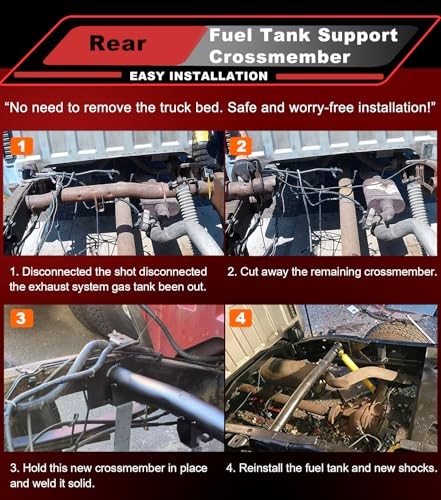 Rear

Fuel Tank Support Crossmember

EASY INSTALLATION

"No need to remove the truck bed. Safe and worry-free installation!"

1

2

1. Disconnected the shot disconnected the exhaust system gas tank been out.

2. Cut away the remaining crossmember.

3

4

3. Hold this new crossmember in place and weld it solid.

4. Reinstall the fuel tank and new shocks.