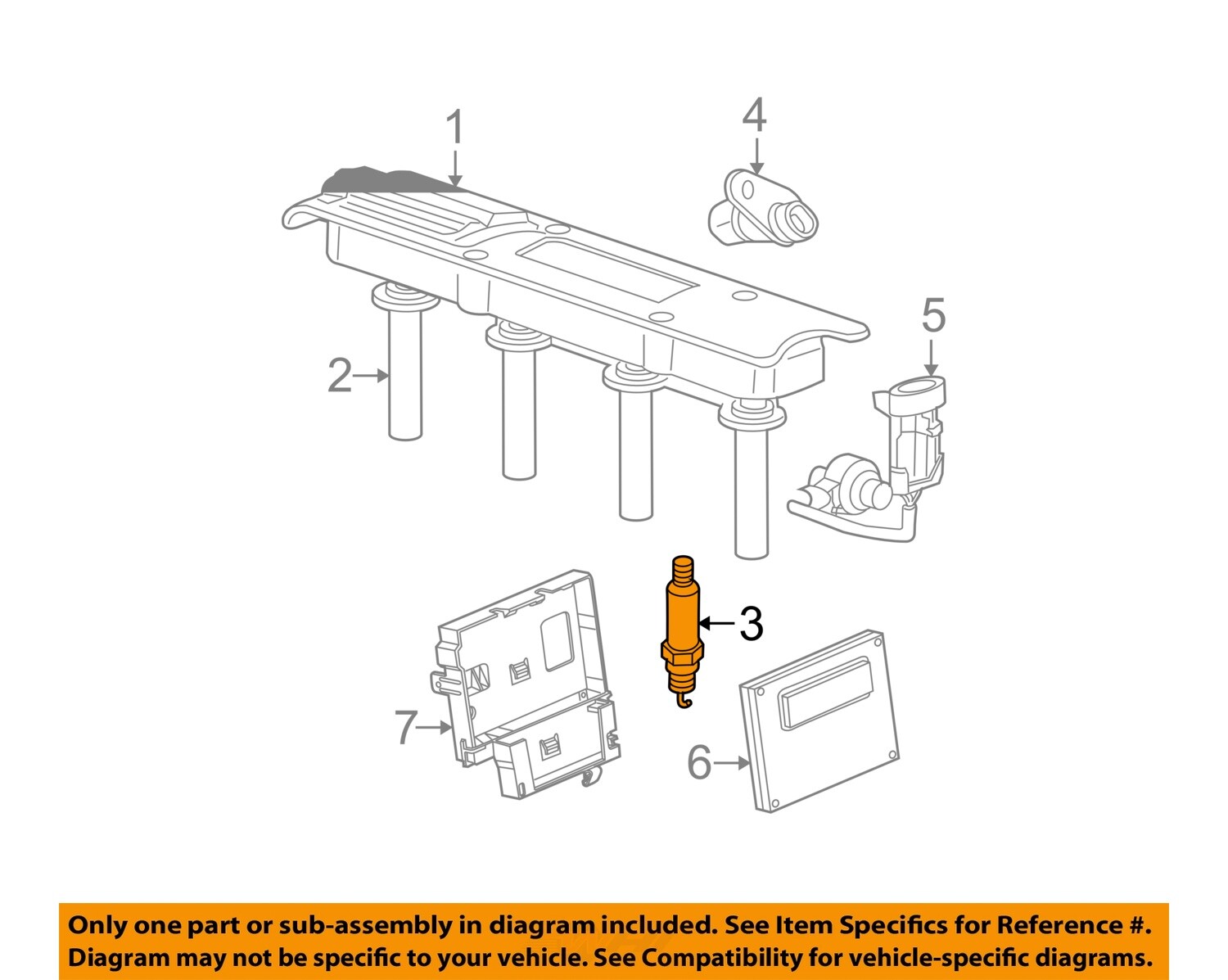 1
4
5
2
3
7
6

Only one part or sub-assembly in diagram included. See Item Specifics for Reference #. Diagram may not be specific to your vehicle. See Compatibility for vehicle-specific diagrams.