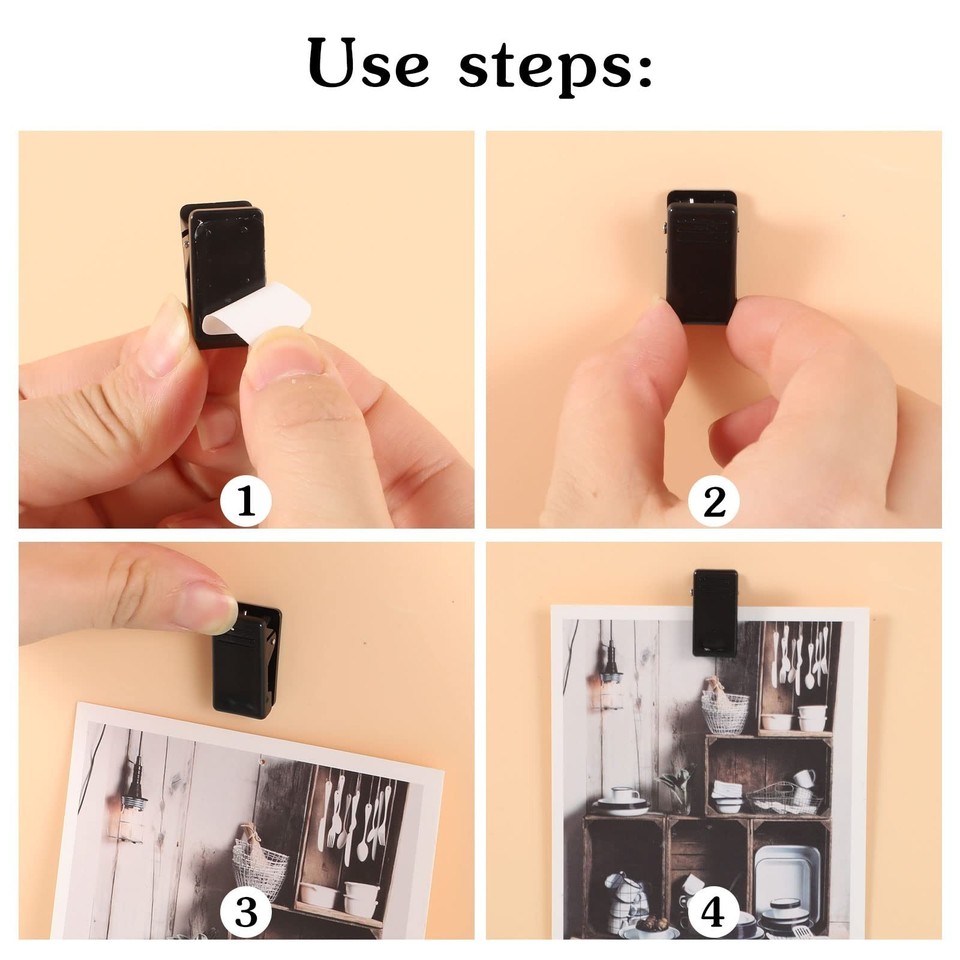 Use steps:

1

2

3

4