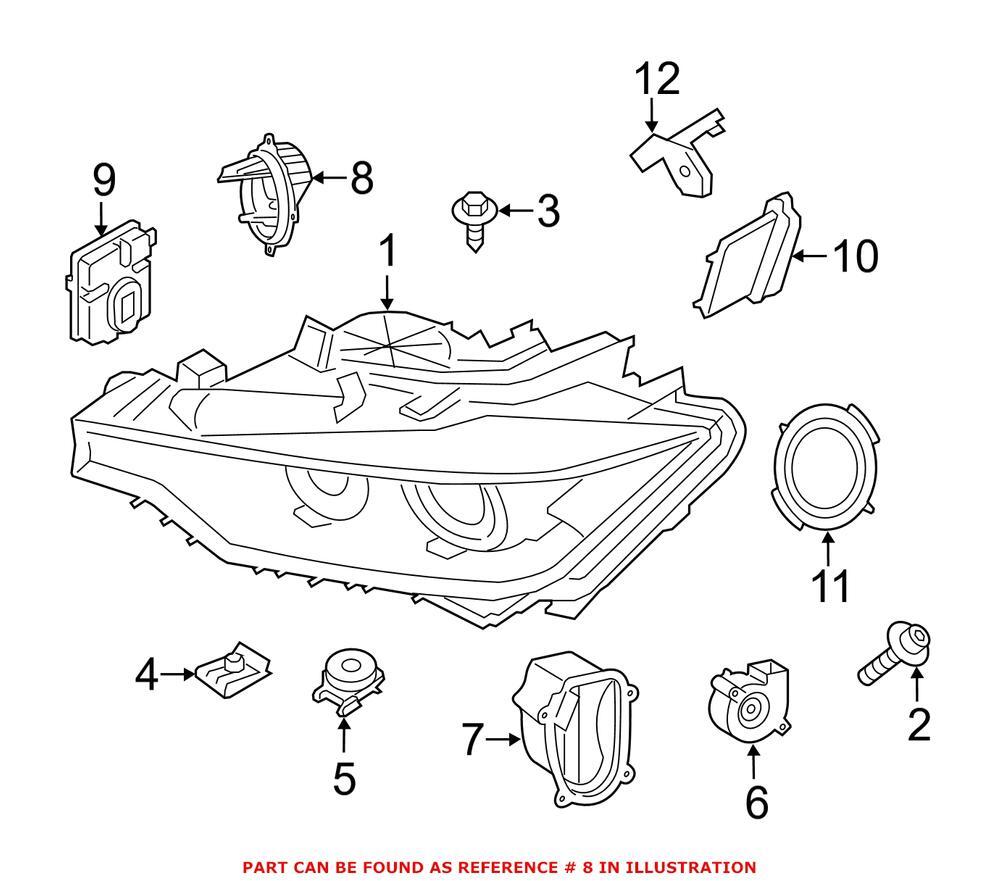 12
9
8
3
1
10
11
4
5
7
6
2
PART CAN BE FOUND AS REFERENCE # 8 IN ILLUSTRATION