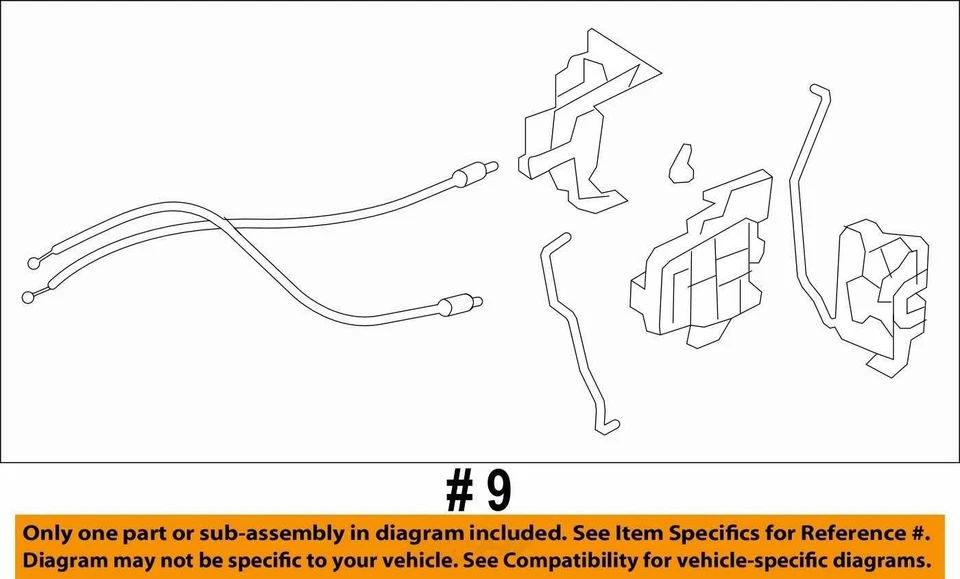 # 9

Only one part or sub-assembly in diagram included. See Item Specifics for Reference #. Diagram may not be specific to your vehicle. See Compatibility for vehicle-specific diagrams.