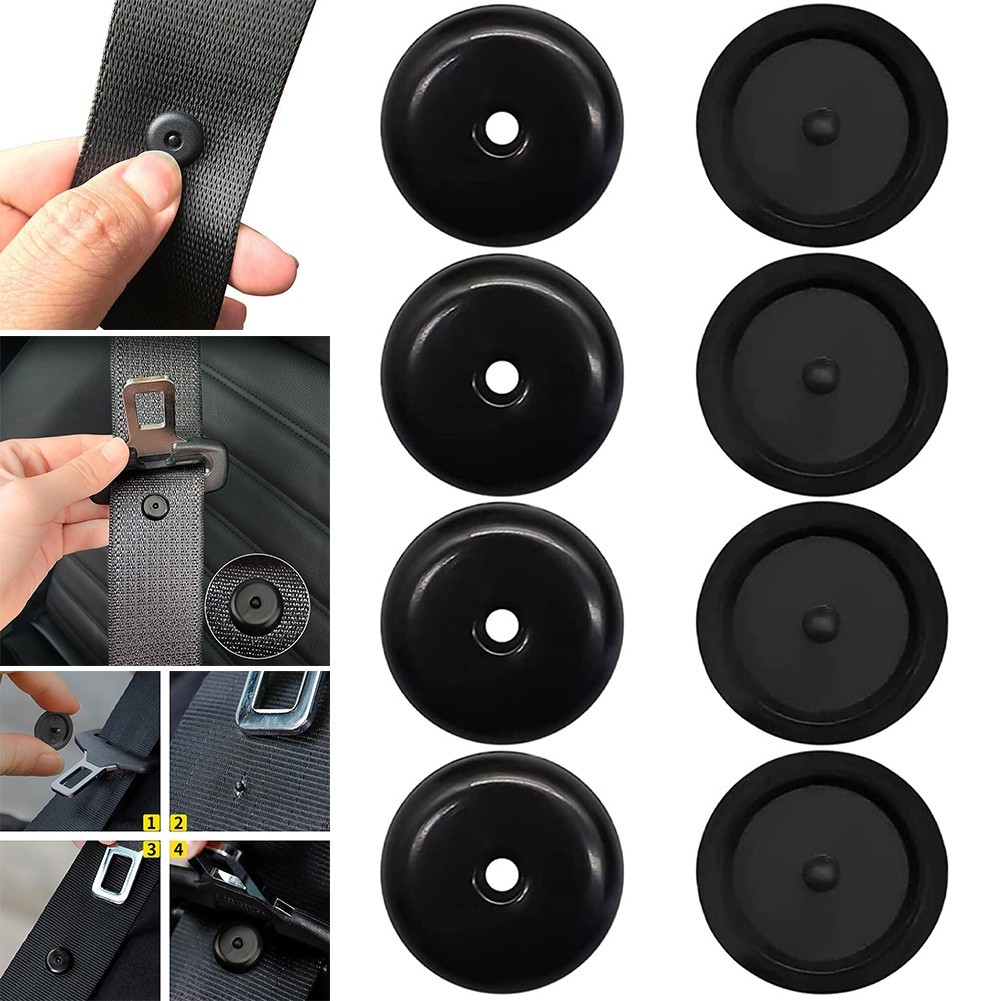 1 2
3 4