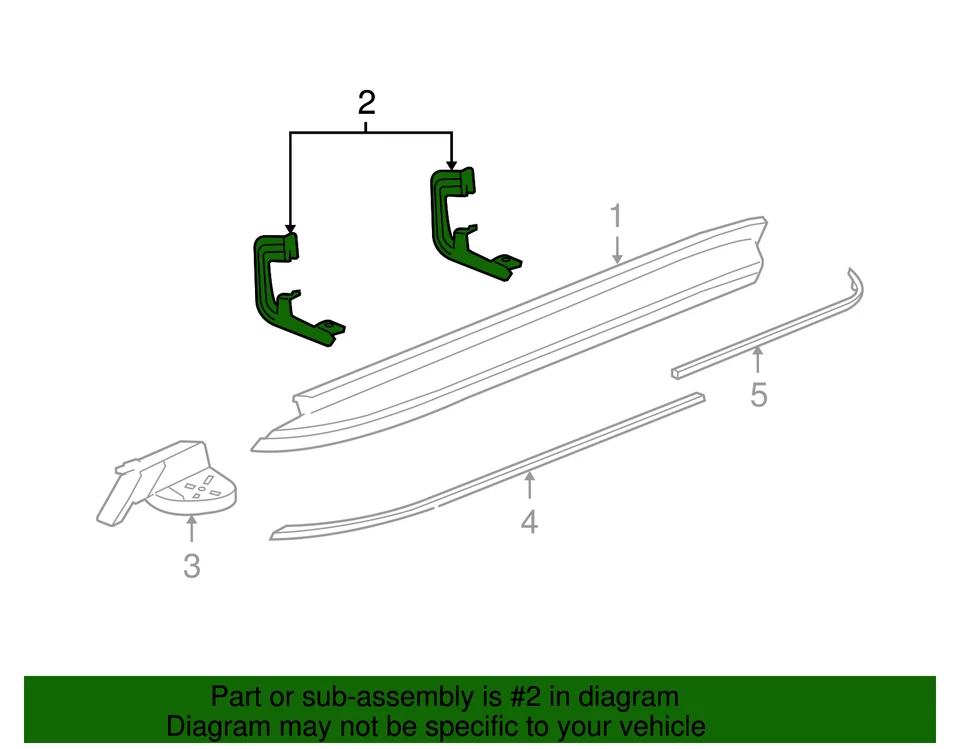 2
1
5
4
3
Part or sub-assembly is #2 in diagram
Diagram may not be specific to your vehicle