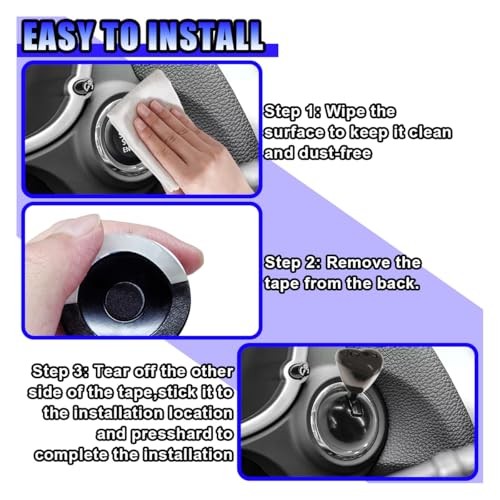 EASY TO INSTALL

Step 1: Wipe the surface to keep it clean and dust-free

Step 2: Remove the tape from the back.

Step 3: Tear off the other side of the tape,stick it to the installation location and presshard to complete the installation