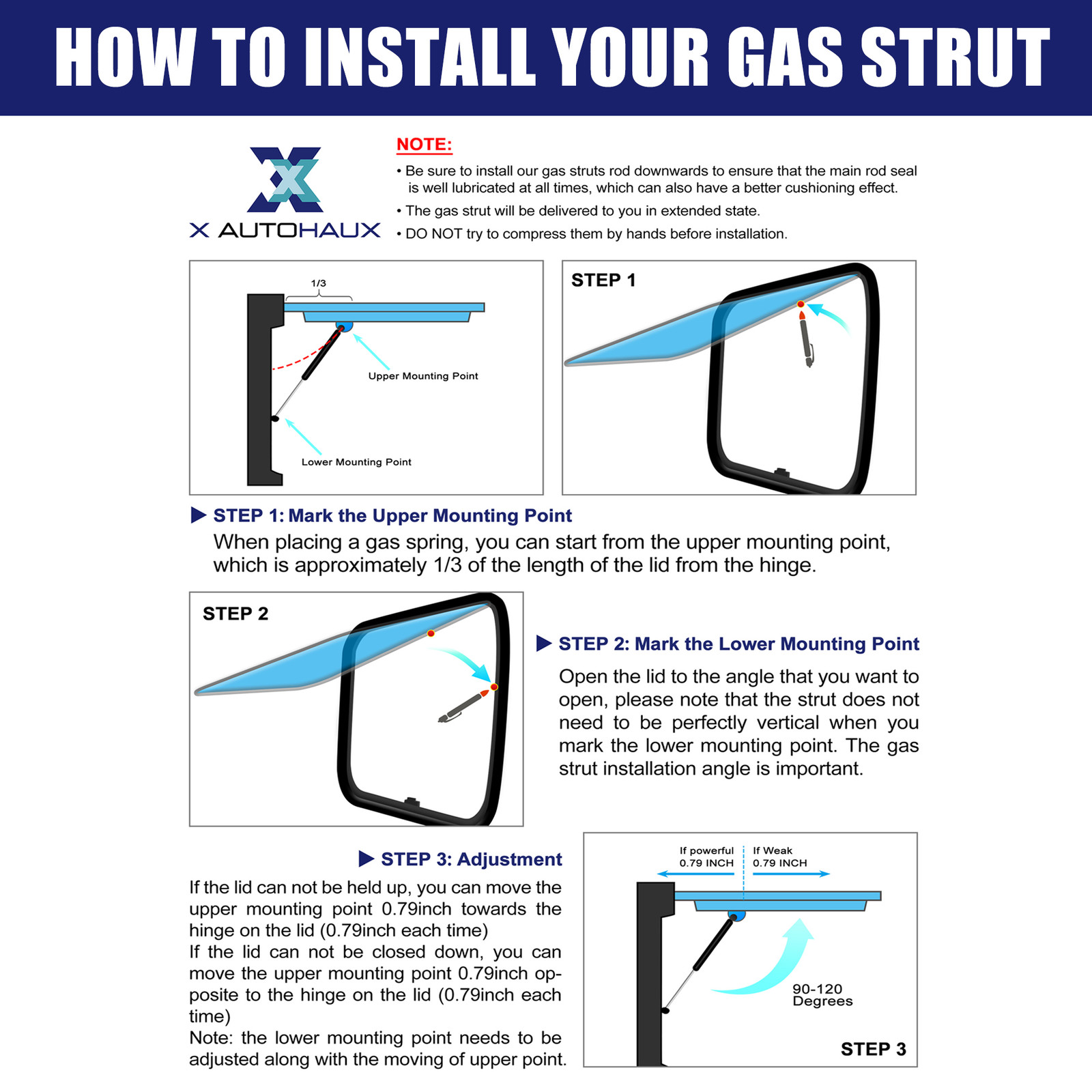 HOW TO INSTALL YOUR GAS STRUT

X AUTOHAUX

NOTE:

• Be sure to install our gas struts rod downwards to ensure that the main rod seal is well lubricated at all times, which can also have a better cushioning effect.

• The gas strut will be delivered to you in extended state.

• DO NOT try to compress them by hands before installation.

1/3

Upper Mounting Point

Lower Mounting Point

STEP 1

▶ STEP 1: Mark the Upper Mounting Point

When placing a gas spring, you can start from the upper mounting point, which is approximately 1/3 of the length of the lid from the hinge.

STEP 2

▶ STEP 2: Mark the Lower Mounting Point

Open the lid to the angle that you want to open, please note that the strut does not need to be perfectly vertical when you mark the lower mounting point. The gas strut installation angle is important.

▶ STEP 3: Adjustment

If the lid can not be held up, you can move the upper mounting point 0.79inch towards the hinge on the lid (0.79inch each time)
If the lid can not be closed down, you can move the upper mounting point 0.79inch opposite to the hinge on the lid (0.79inch each time)
Note: the lower mounting point needs to be adjusted along with the moving of upper point.

If powerful
0.79 INCH

If Weak
0.79 INCH

90-120
Degrees

STEP 3