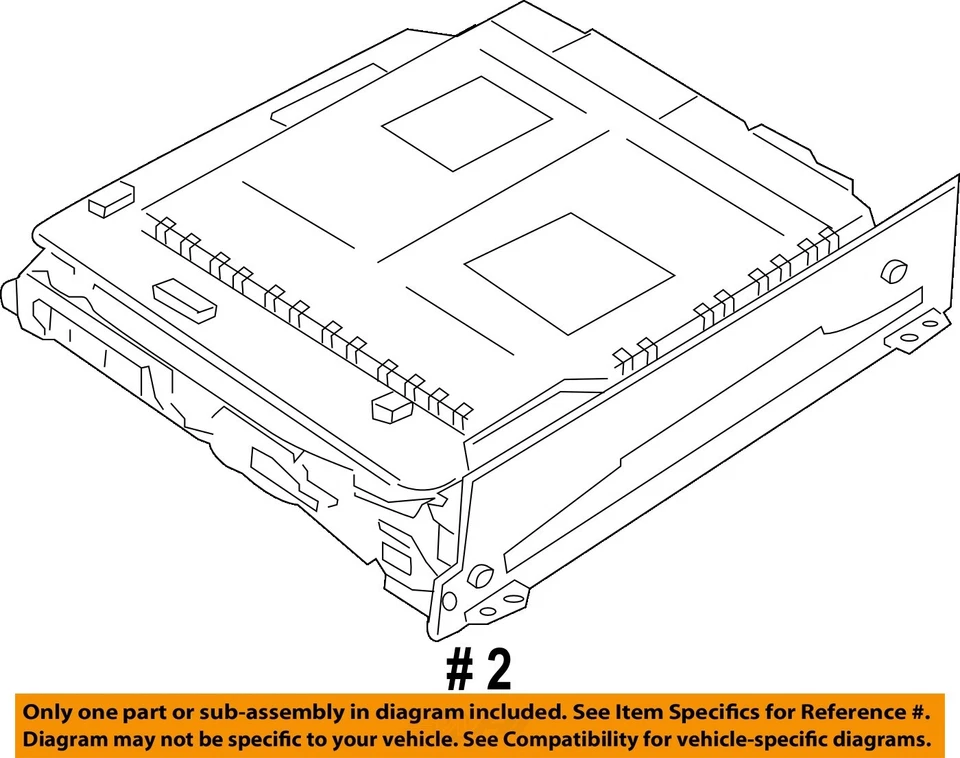 # 2

Only one part or sub-assembly in diagram included. See Item Specifics for Reference #. Diagram may not be specific to your vehicle. See Compatibility for vehicle-specific diagrams.