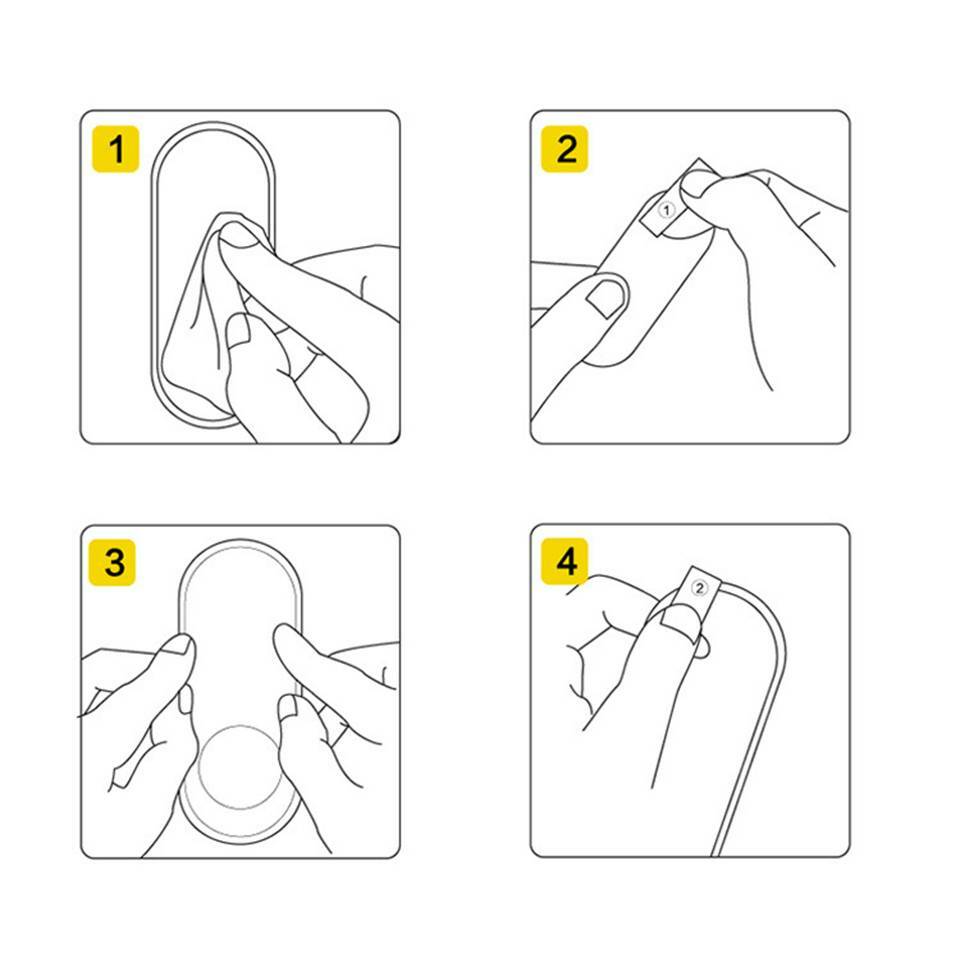 1

2

①

3

4

②