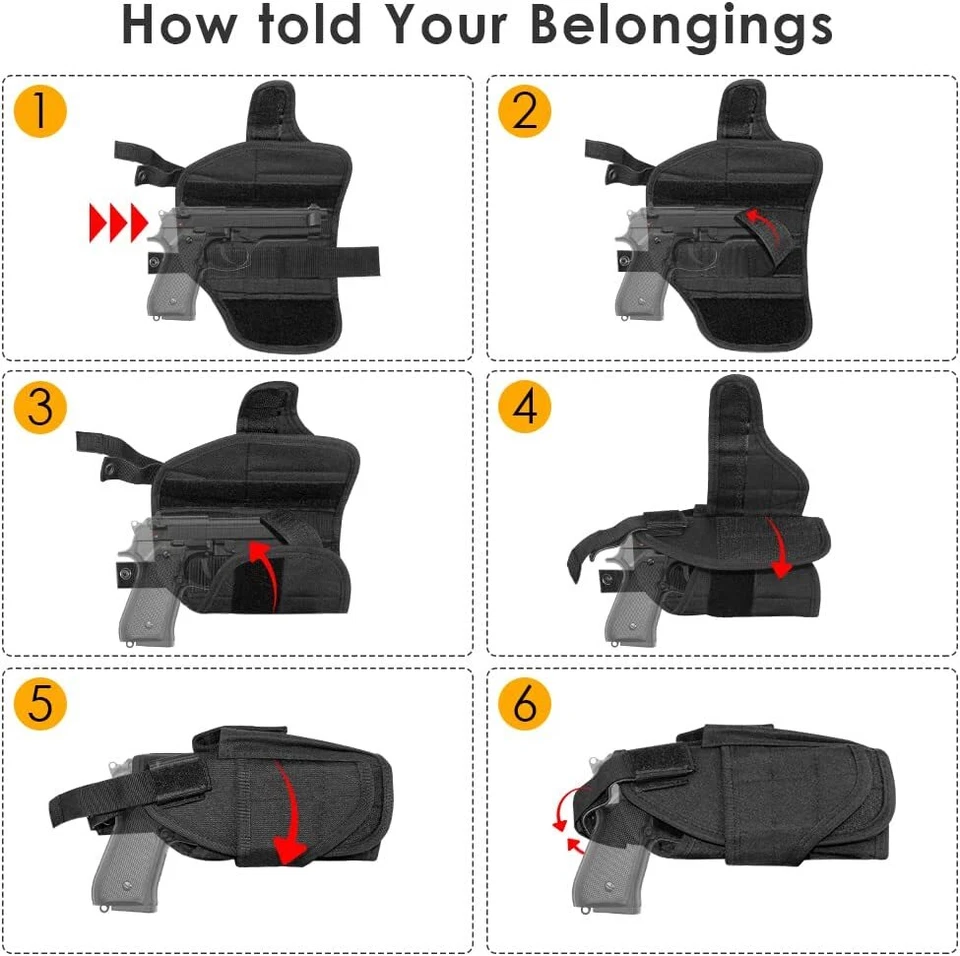 How told Your Belongings

1

2

3

4

5

6