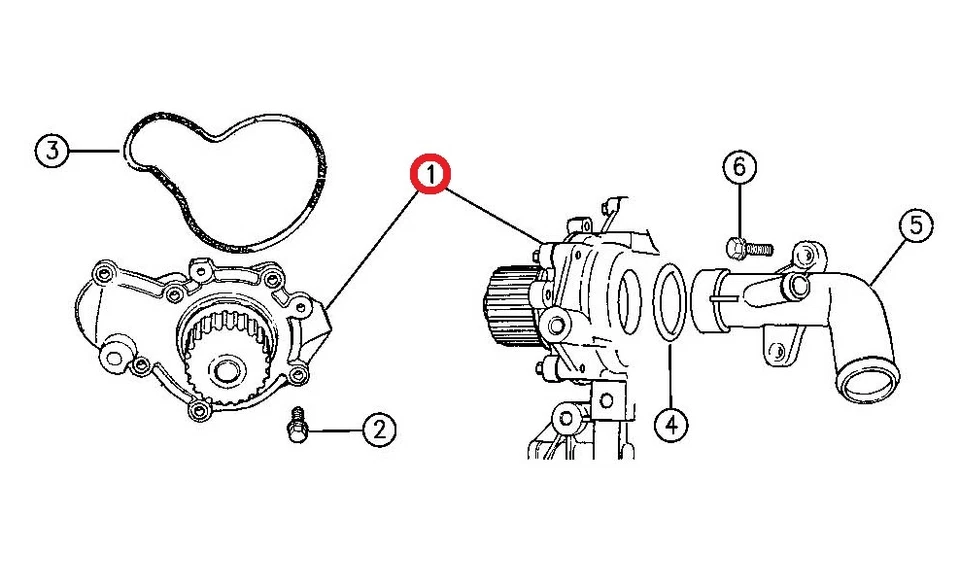 3
1
6
5
2
4