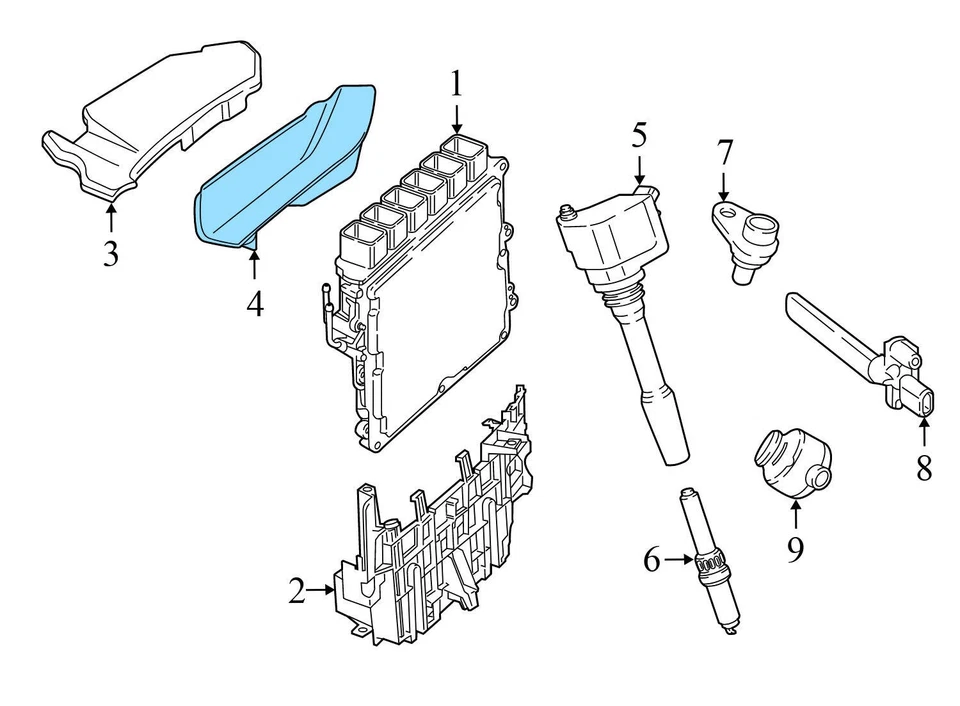 1
5
7
3
4
8
9
6
2