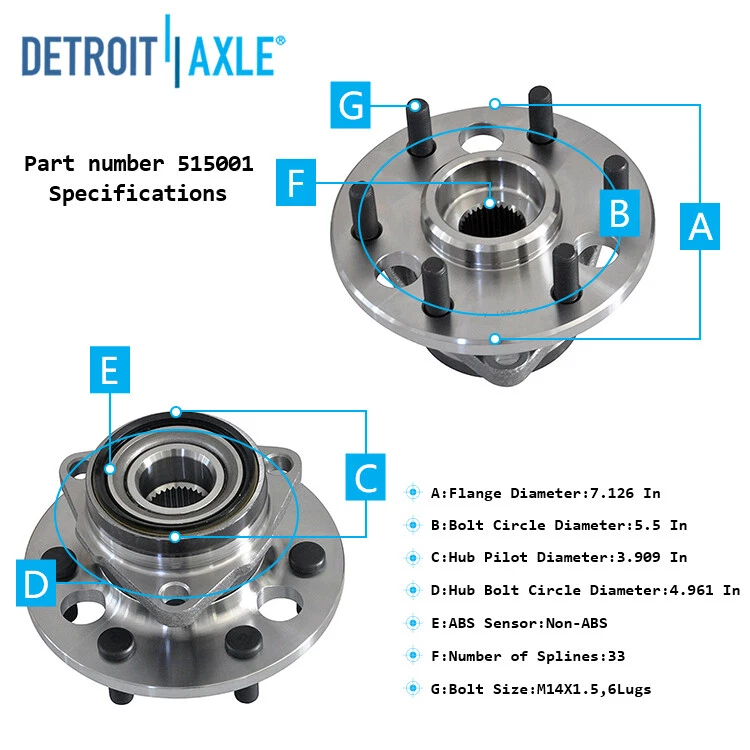 DETROIT AXLE®

Part number 515001
Specifications

G

F

B

A

E

C

D

A:Flange Diameter:7.126 In

B:Bolt Circle Diameter:5.5 In

C:Hub Pilot Diameter:3.909 In

D:Hub Bolt Circle Diameter:4.961 In

E:ABS Sensor:Non-ABS

F:Number of Splines:33

G:Bolt Size:M14X1.5,6Lugs