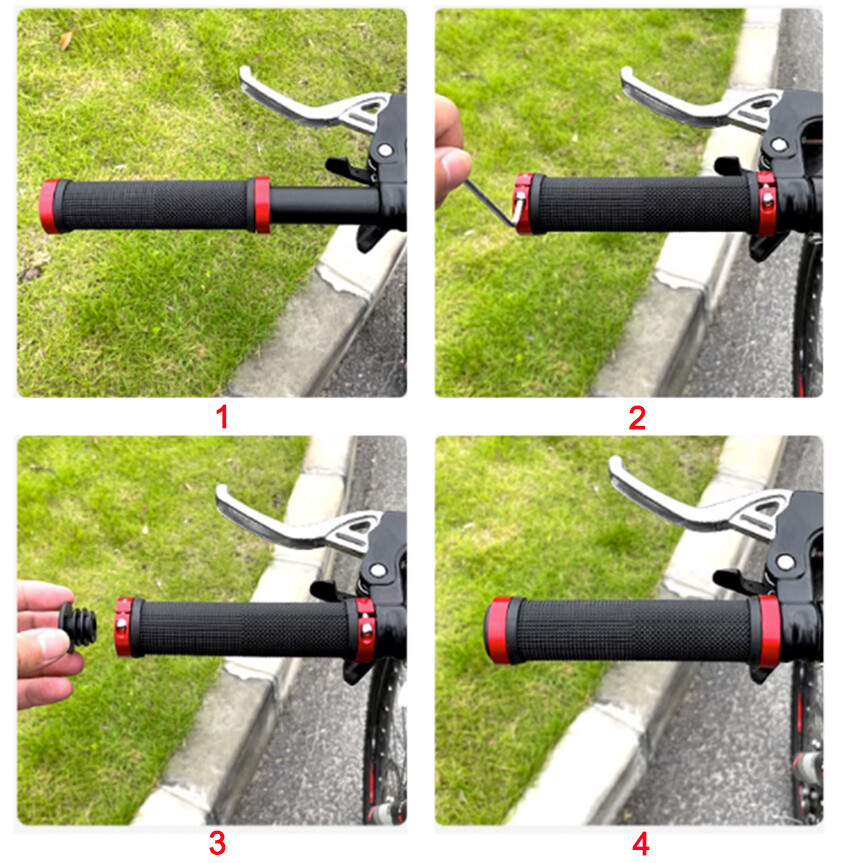 1

2

3

4