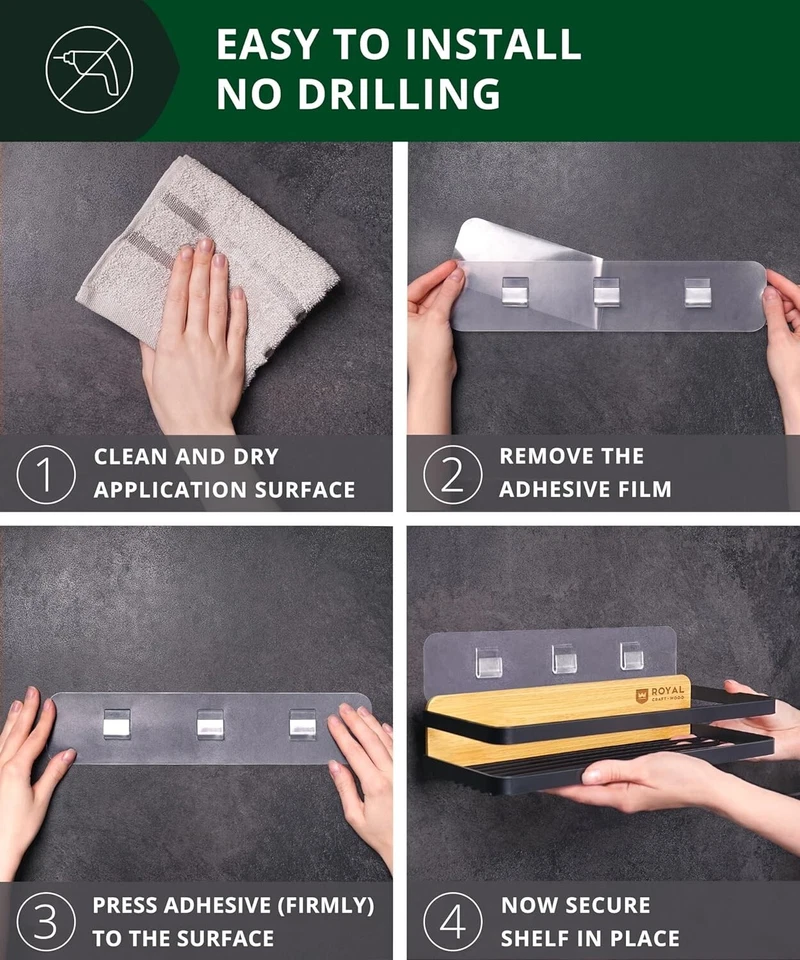 EASY TO INSTALL
NO DRILLING

1 CLEAN AND DRY APPLICATION SURFACE

2 REMOVE THE ADHESIVE FILM

ROYAL CRAFT WOOD

3 PRESS ADHESIVE (FIRMLY) TO THE SURFACE

4 NOW SECURE SHELF IN PLACE