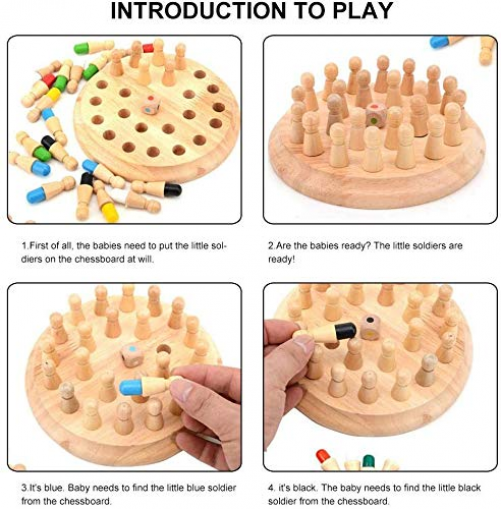 INTRODUCTION TO PLAY

1.First of all, the babies need to put the little soldiers on the chessboard at will.

2.Are the babies ready? The little soldiers are ready!

3.It's blue. Baby needs to find the little blue soldier from the chessboard.

4. it's black. The baby needs to find the little black soldier from the chessboard.