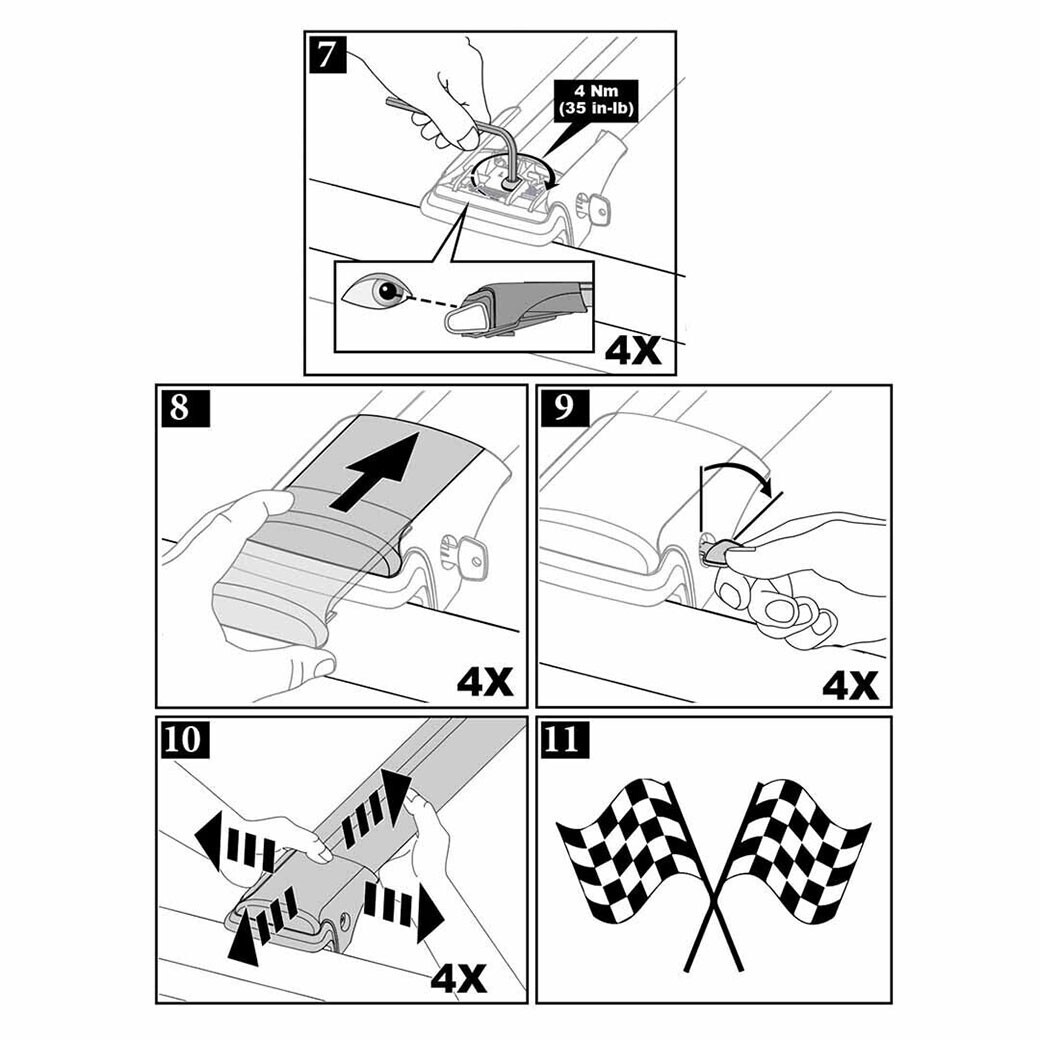 7

4 Nm
(35 in-lb)

4X

8

4X

9

4X

10

4X

11