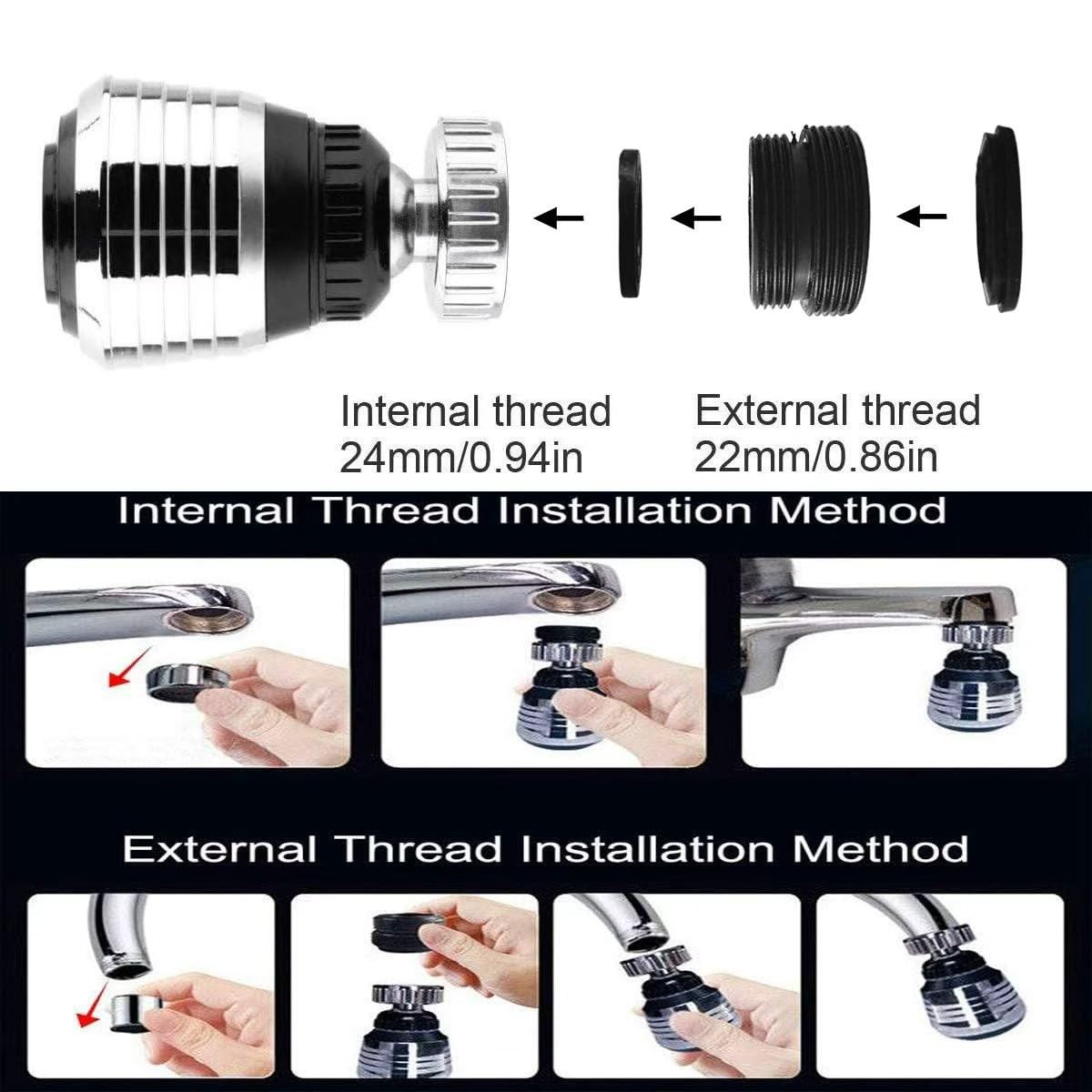 Internal thread
24mm/0.94in

External thread
22mm/0.86in

Internal Thread Installation Method

External Thread Installation Method