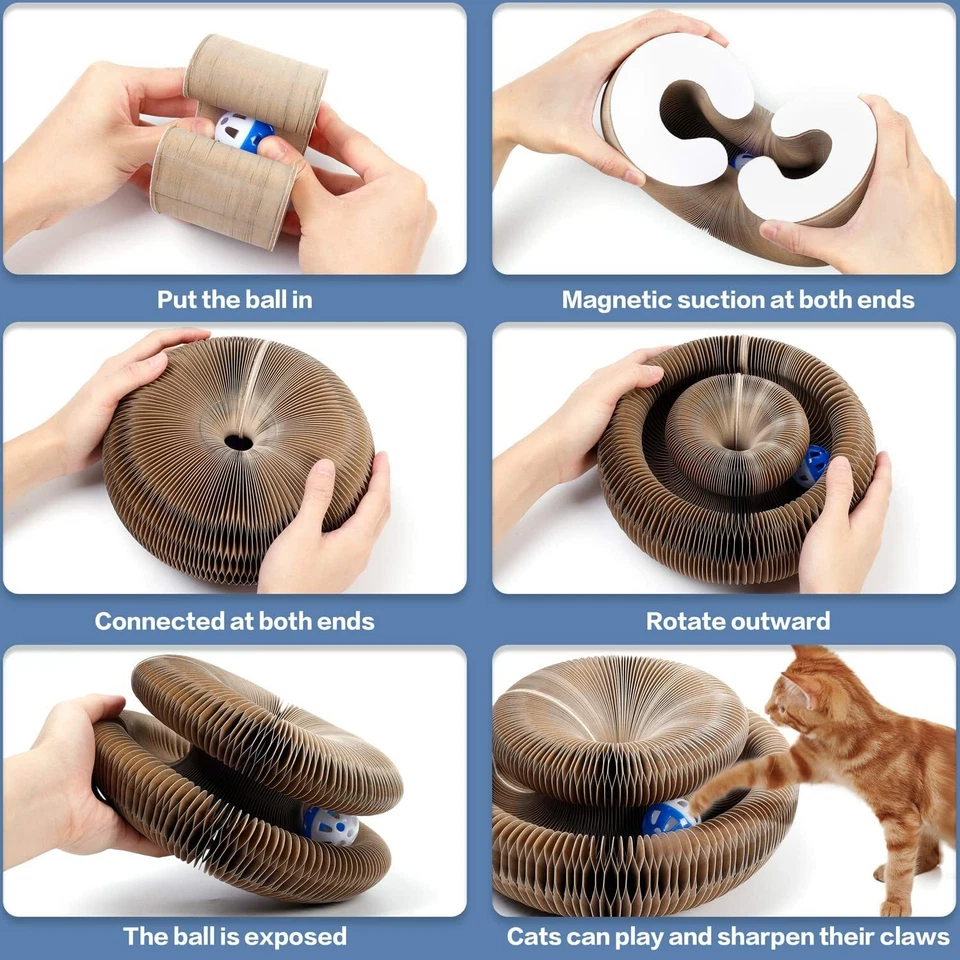 Put the ball in

Magnetic suction at both ends

Connected at both ends

Rotate outward

The ball is exposed

Cats can play and sharpen their claws