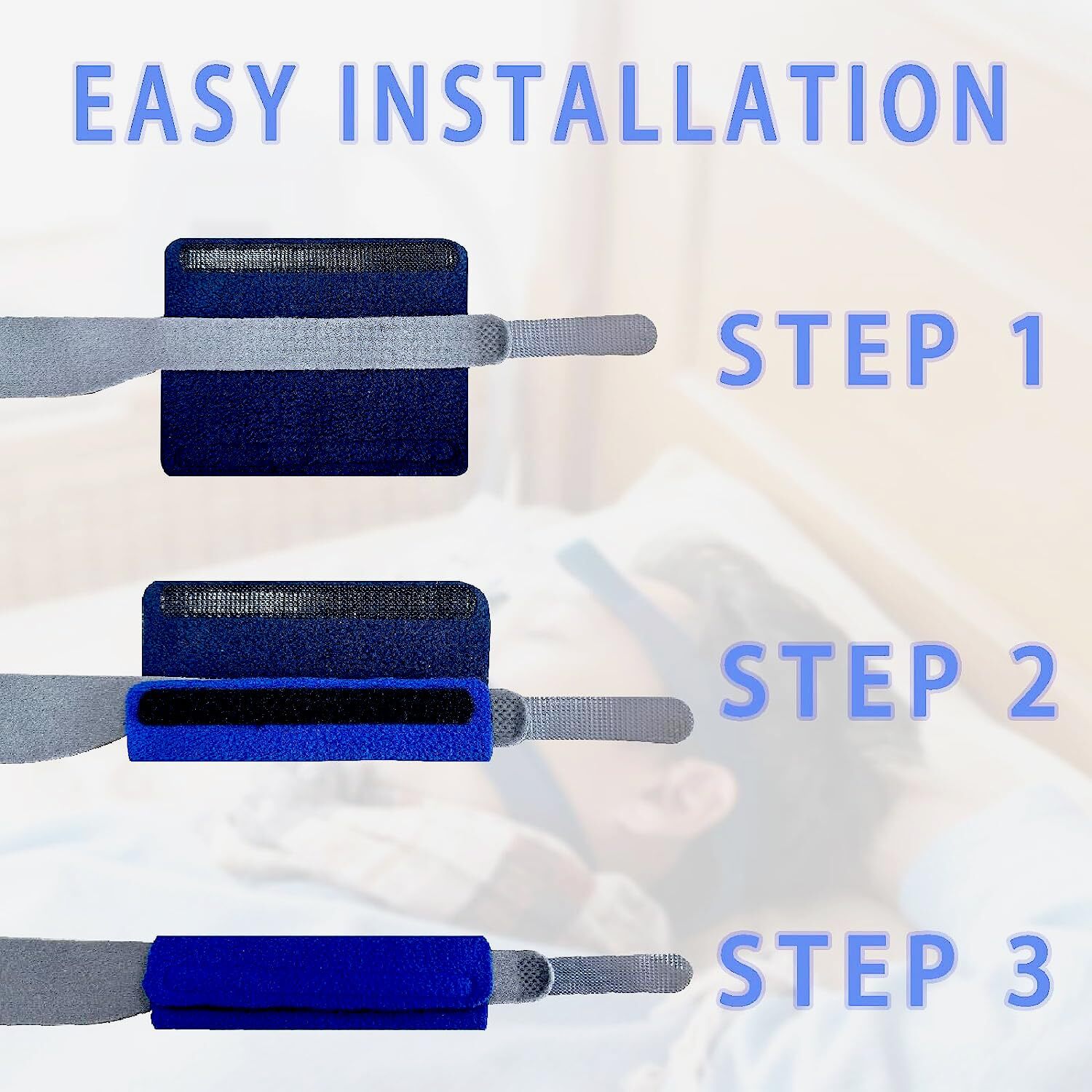 EASY INSTALLATION

STEP 1

STEP 2

STEP 3