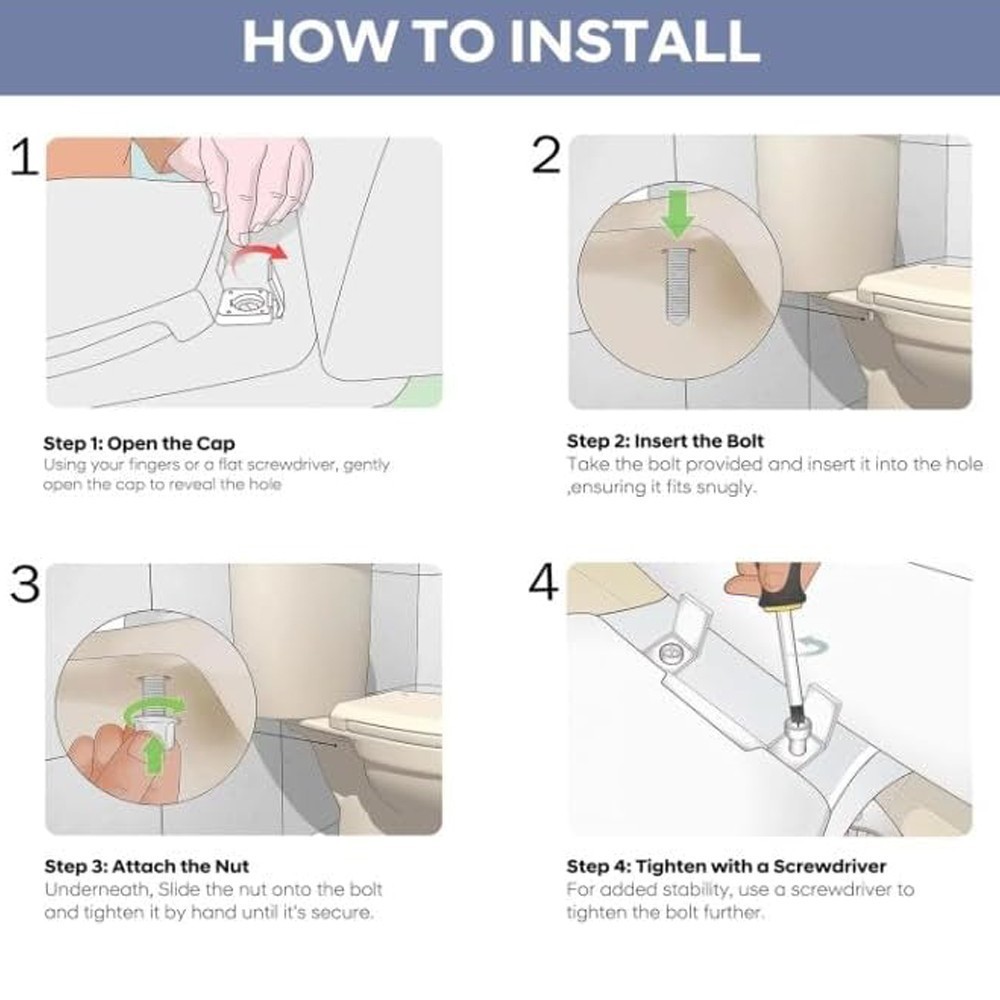 HOW TO INSTALL

1

Step 1: Open the Cap
Using your fingers or a flat screwdriver, gently open the cap to reveal the hole

2

Step 2: Insert the Bolt
Take the bolt provided and insert it into the hole ,ensuring it fits snugly.

3

Step 3: Attach the Nut
Underneath, Slide the nut onto the bolt and tighten it by hand until it's secure.

4

Step 4: Tighten with a Screwdriver
For added stability, use a screwdriver to tighten the bolt further.