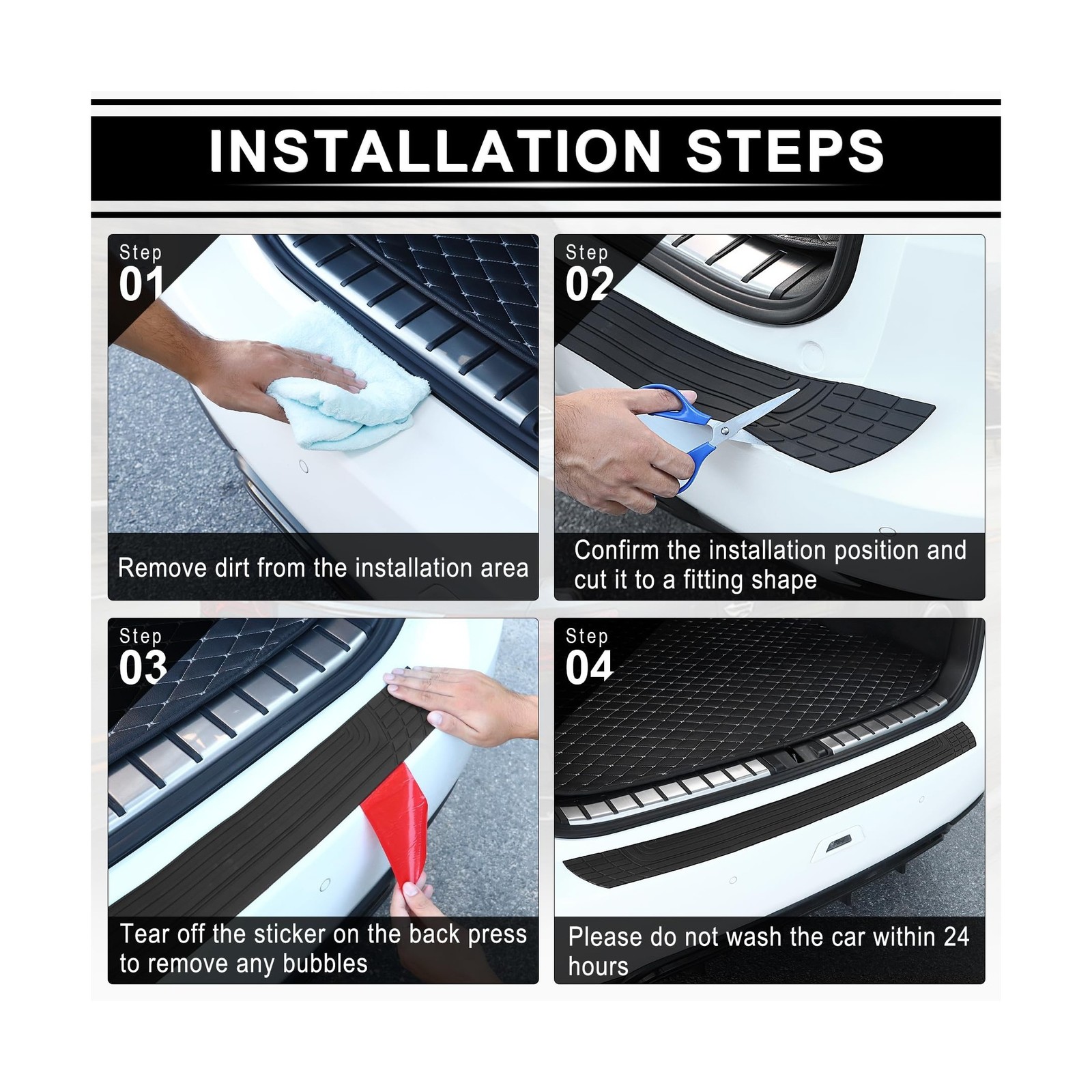 INSTALLATION STEPS

Step
01

Remove dirt from the installation area

Step
02

Confirm the installation position and cut it to a fitting shape

Step
03

Tear off the sticker on the back press to remove any bubbles

Step
04

Please do not wash the car within 24 hours