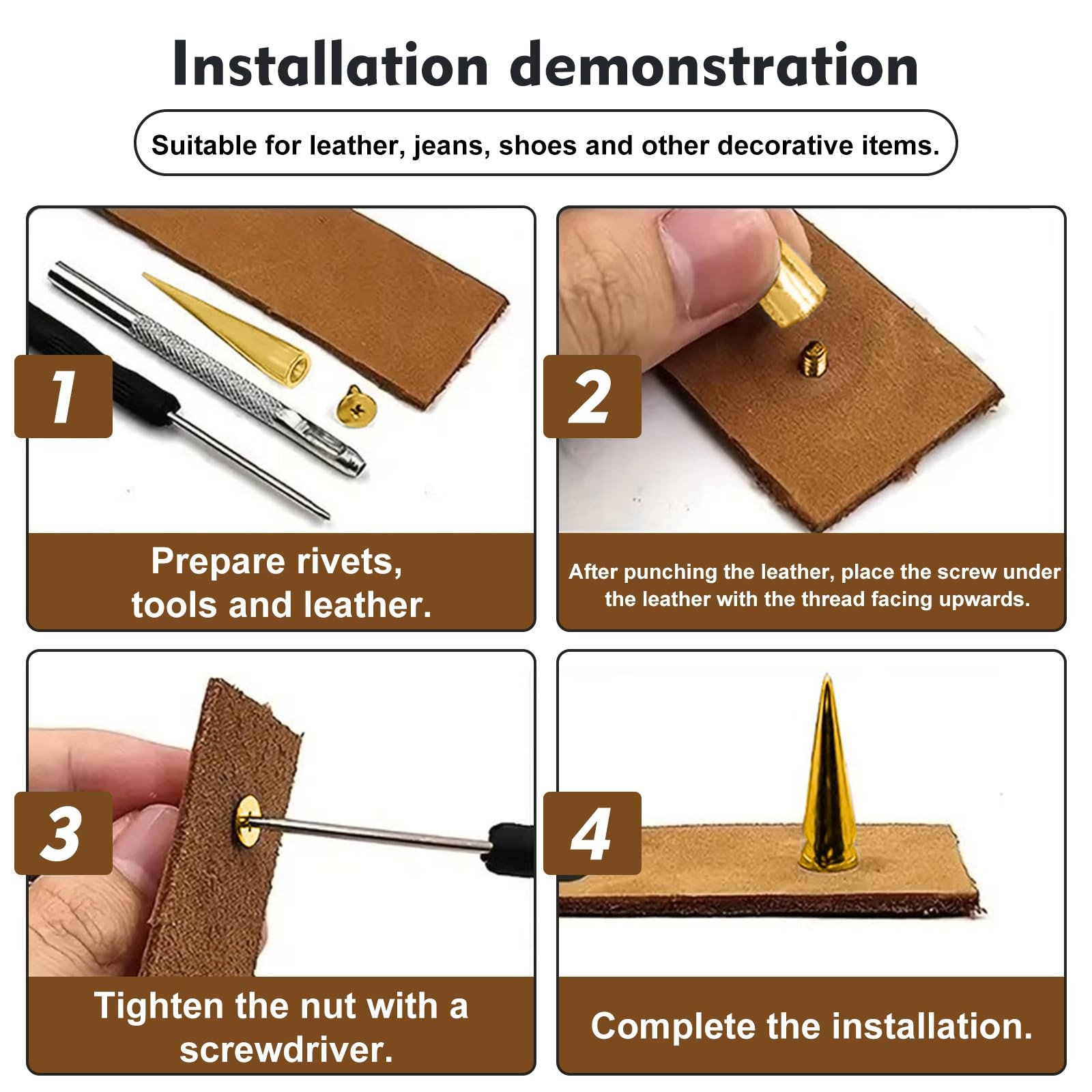 Installation demonstration

Suitable for leather, jeans, shoes and other decorative items.

1

Prepare rivets, tools and leather.

2

After punching the leather, place the screw under the leather with the thread facing upwards.

3

Tighten the nut with a screwdriver.

4

Complete the installation.