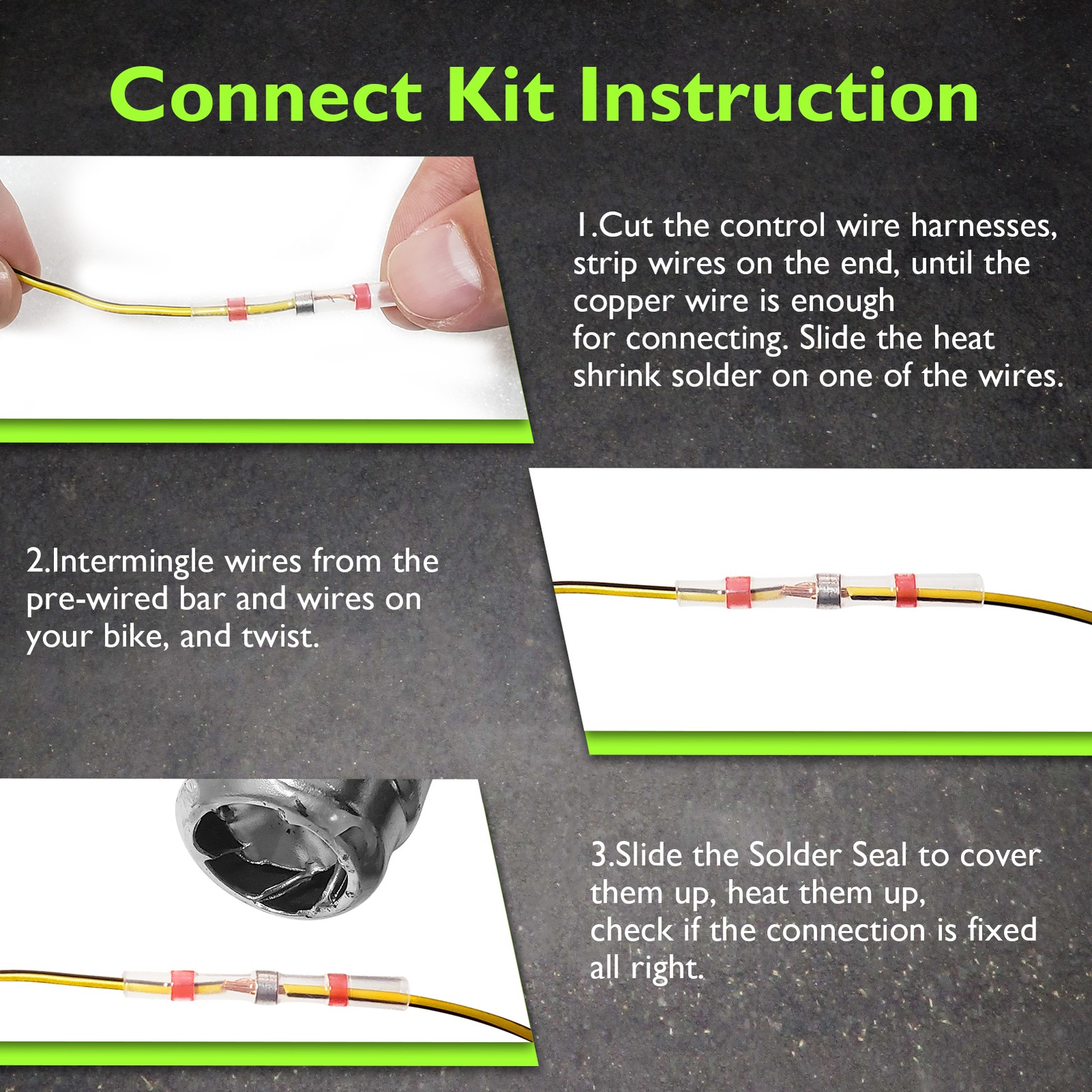 Connect Kit Instruction

1.Cut the control wire harnesses, strip wires on the end, until the copper wire is enough for connecting. Slide the heat shrink solder on one of the wires.

2.Intermingle wires from the pre-wired bar and wires on your bike, and twist.

3.Slide the Solder Seal to cover them up, heat them up, check if the connection is fixed all right.