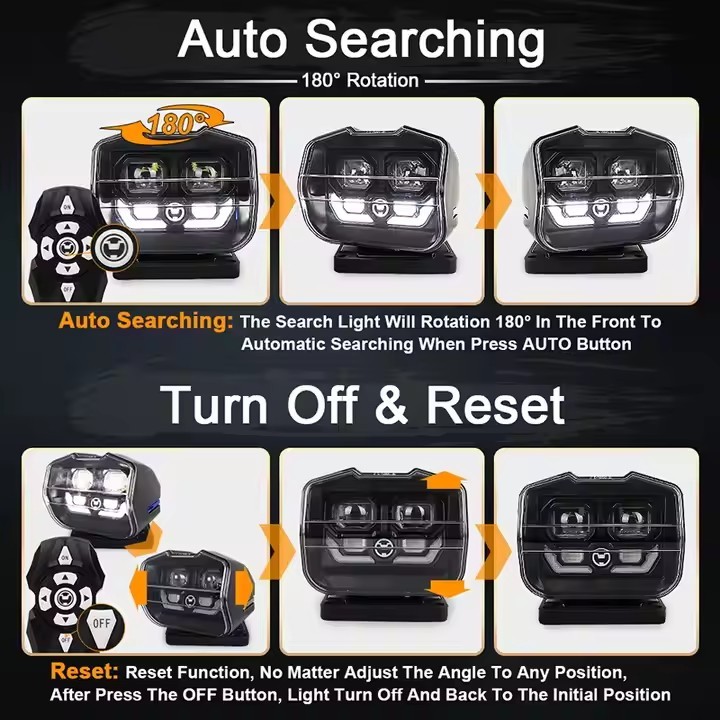 Auto Searching

180° Rotation

180°

ON

OFF

Auto Searching: The Search Light Will Rotation 180° In The Front To Automatic Searching When Press AUTO Button

Turn Off & Reset

ON

OFF

OFF

Reset: Reset Function, No Matter Adjust The Angle To Any Position, After Press The OFF Button, Light Turn Off And Back To The Initial Position