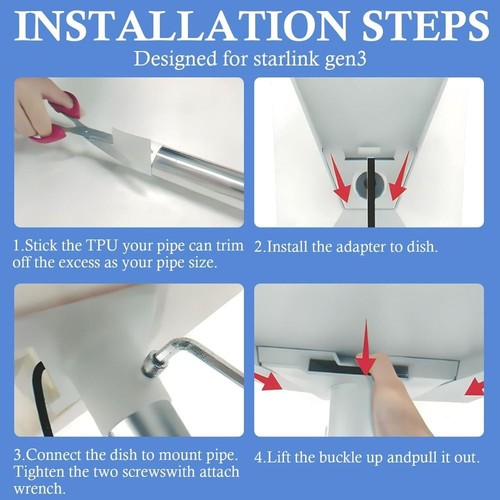 INSTALLATION STEPS
Designed for starlink gen3

1.Stick the TPU your pipe can trim off the excess as your pipe size.

2.Install the adapter to dish.

3.Connect the dish to mount pipe. Tighten the two screwswith attach wrench.

4.Lift the buckle up andpull it out.