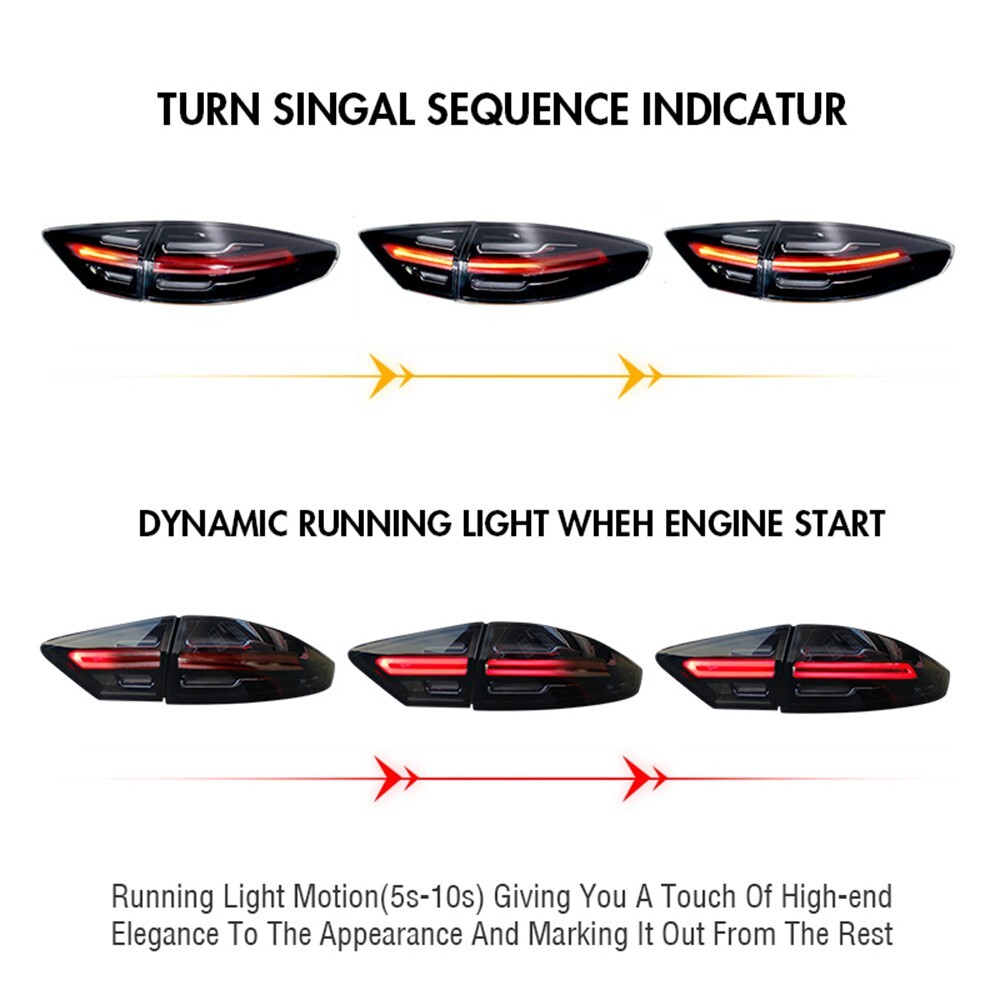 TURN SINGAL SEQUENCE INDICATUR

DYNAMIC RUNNING LIGHT WHEH ENGINE START

Running Light Motion(5s-10s) Giving You A Touch Of High-end Elegance To The Appearance And Marking It Out From The Rest