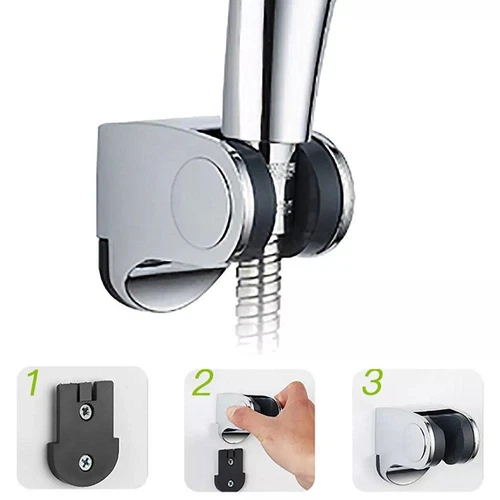 1

2

3