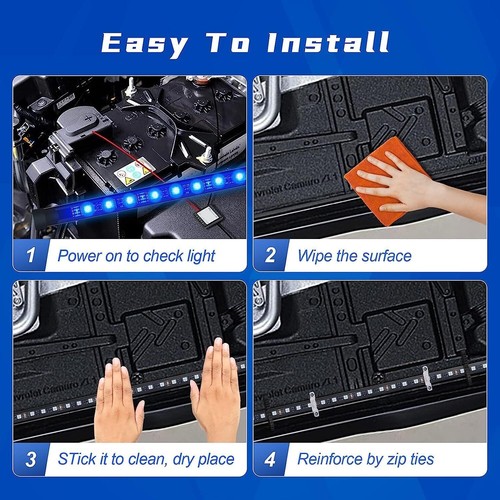 Easy To Install

1 Power on to check light

2 Wipe the surface

3 STick it to clean, dry place

4 Reinforce by zip ties