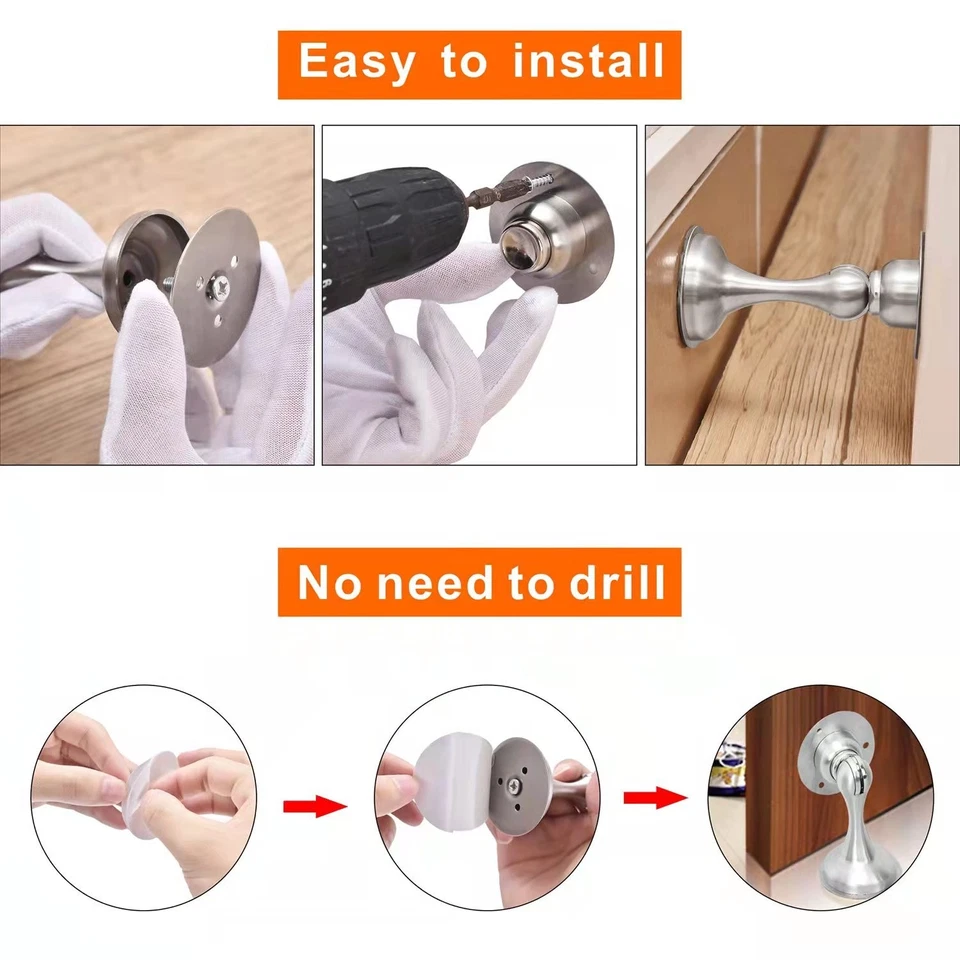 Easy to install

No need to drill