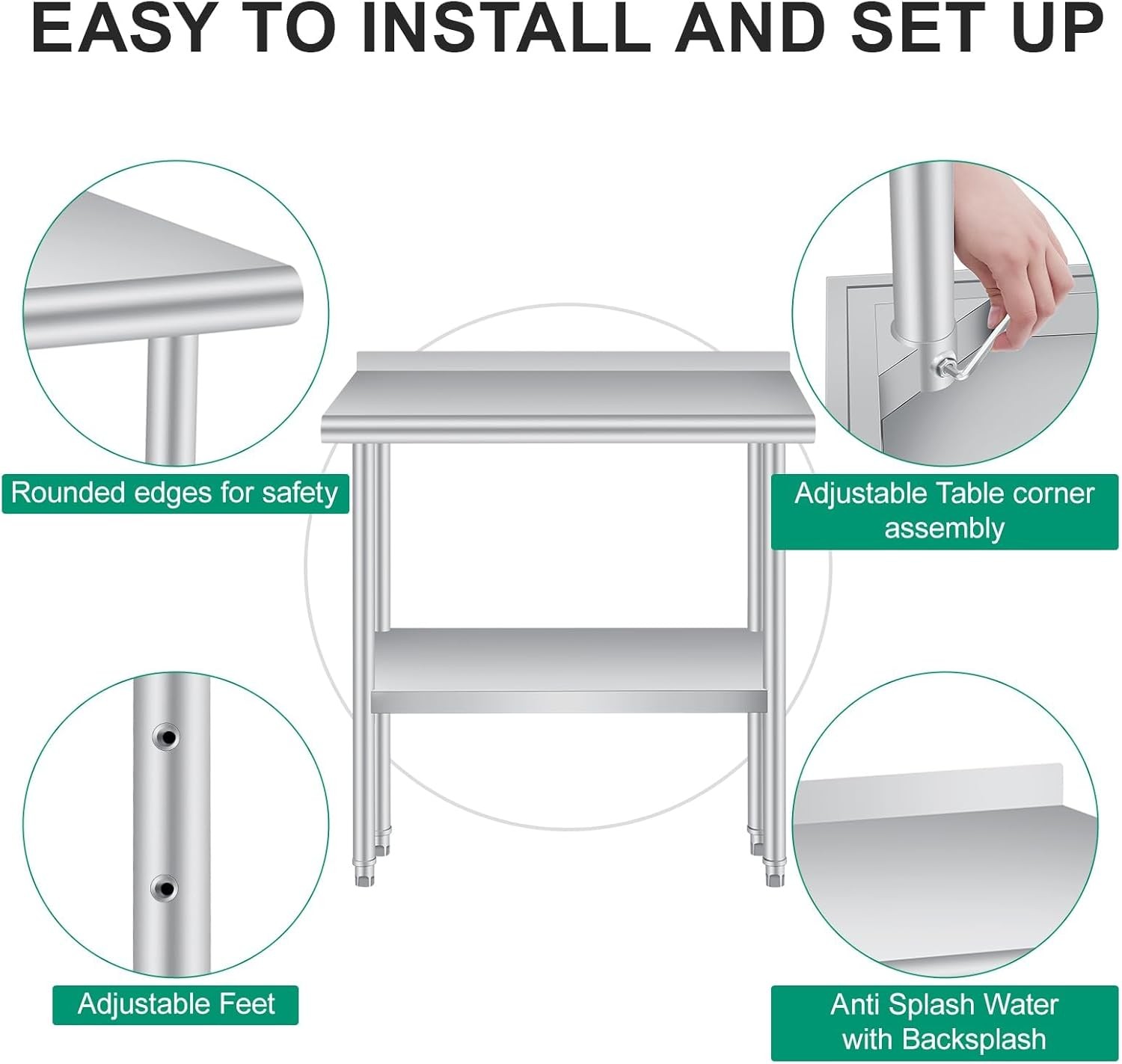 EASY TO INSTALL AND SET UP

Rounded edges for safety

Adjustable Table corner assembly

Adjustable Feet

Anti Splash Water with Backsplash