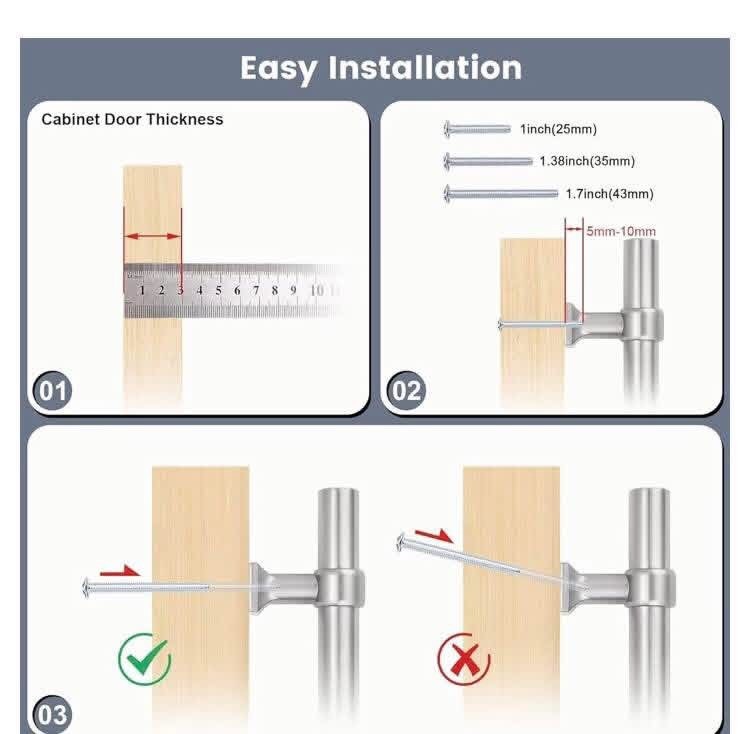 Easy Installation

Cabinet Door Thickness

1 2 3 4 5 6 7 8 9 10

01

1inch(25mm)

1.38inch(35mm)

1.7inch(43mm)

5mm-10mm

02

03