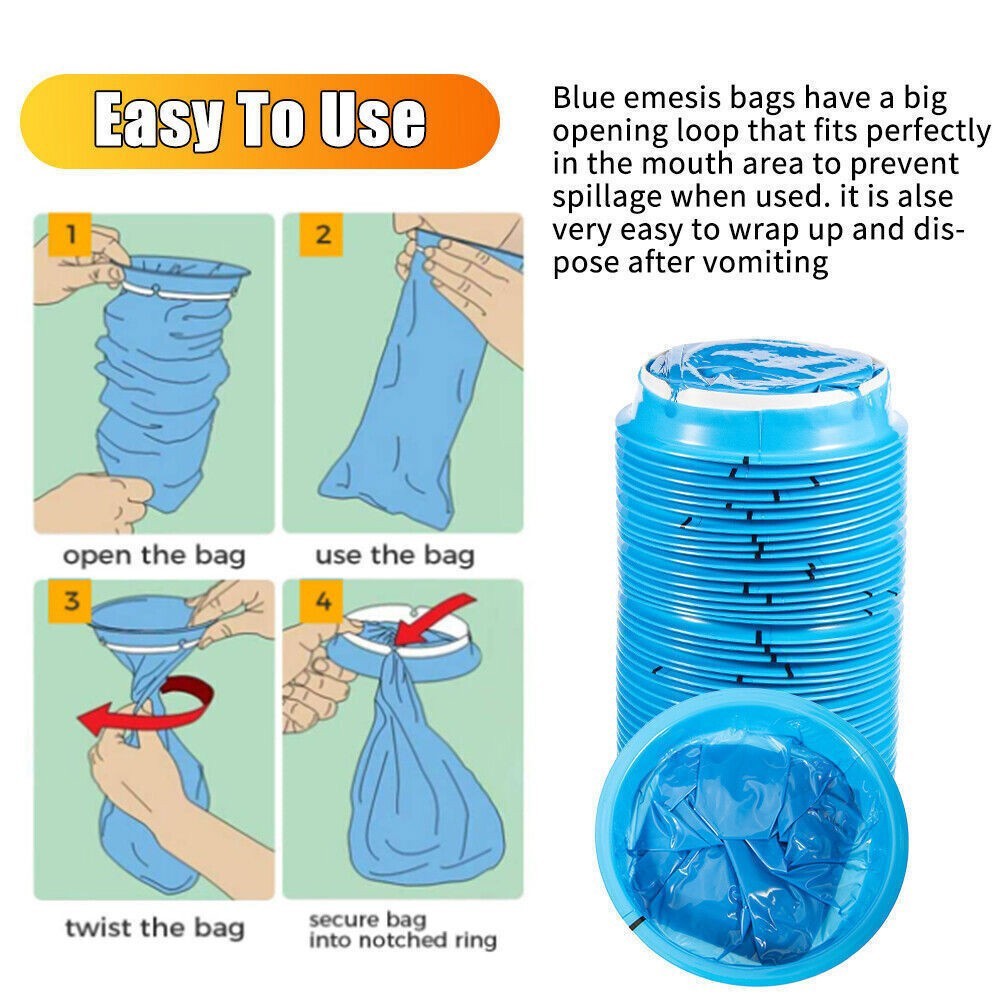 Easy To Use

Blue emesis bags have a big opening loop that fits perfectly in the mouth area to prevent spillage when used. it is alse very easy to wrap up and dispose after vomiting

1

open the bag

2

use the bag

3

twist the bag

4

secure bag into notched ring