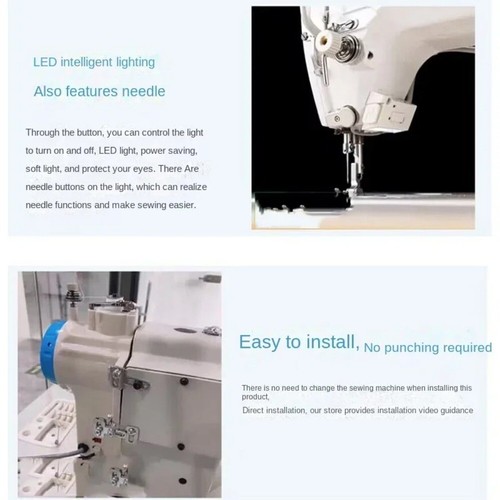 LED intelligent lighting

Also features needle

Through the button, you can control the light to turn on and off, LED light, power saving, soft light, and protect your eyes. There Are needle buttons on the light, which can realize needle functions and make sewing easier.

Easy to install, No punching required

There is no need to change the sewing machine when installing this product,

Direct installation, our store provides installation video guidance