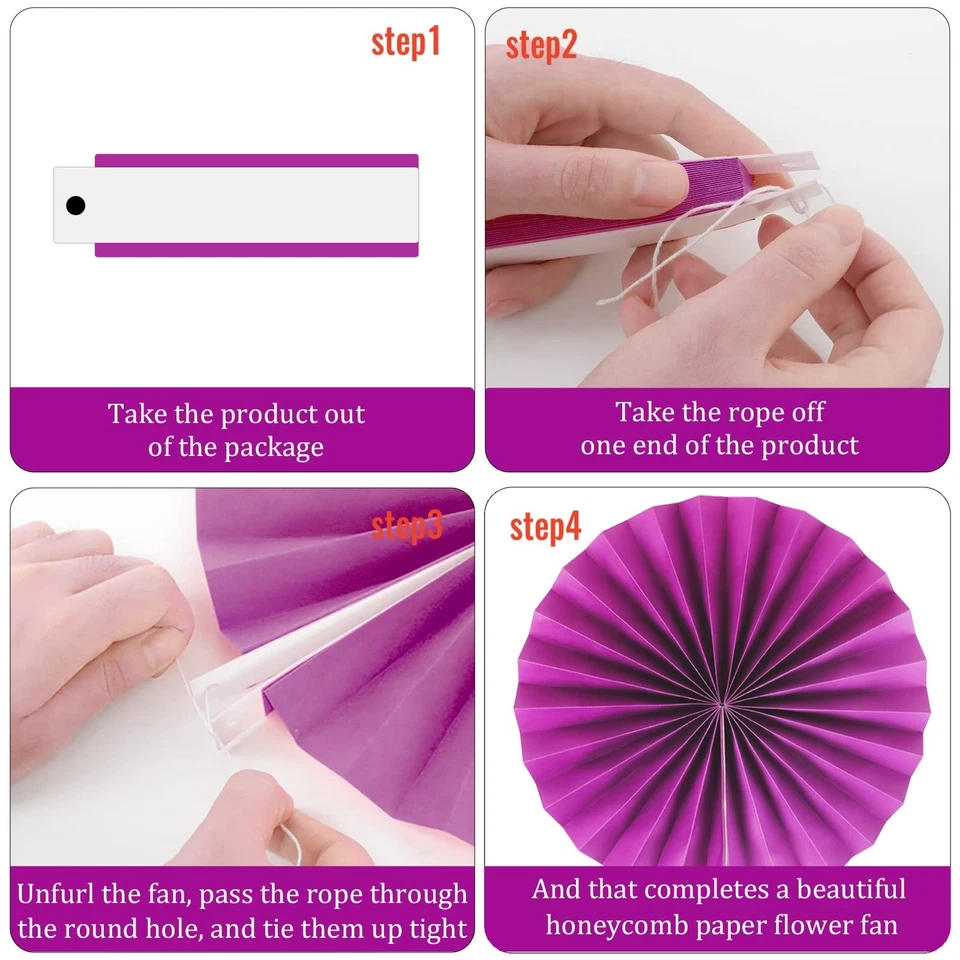 step1

Take the product out of the package

step2

Take the rope off one end of the product

step3

Unfurl the fan, pass the rope through the round hole, and tie them up tight

step4

And that completes a beautiful honeycomb paper flower fan