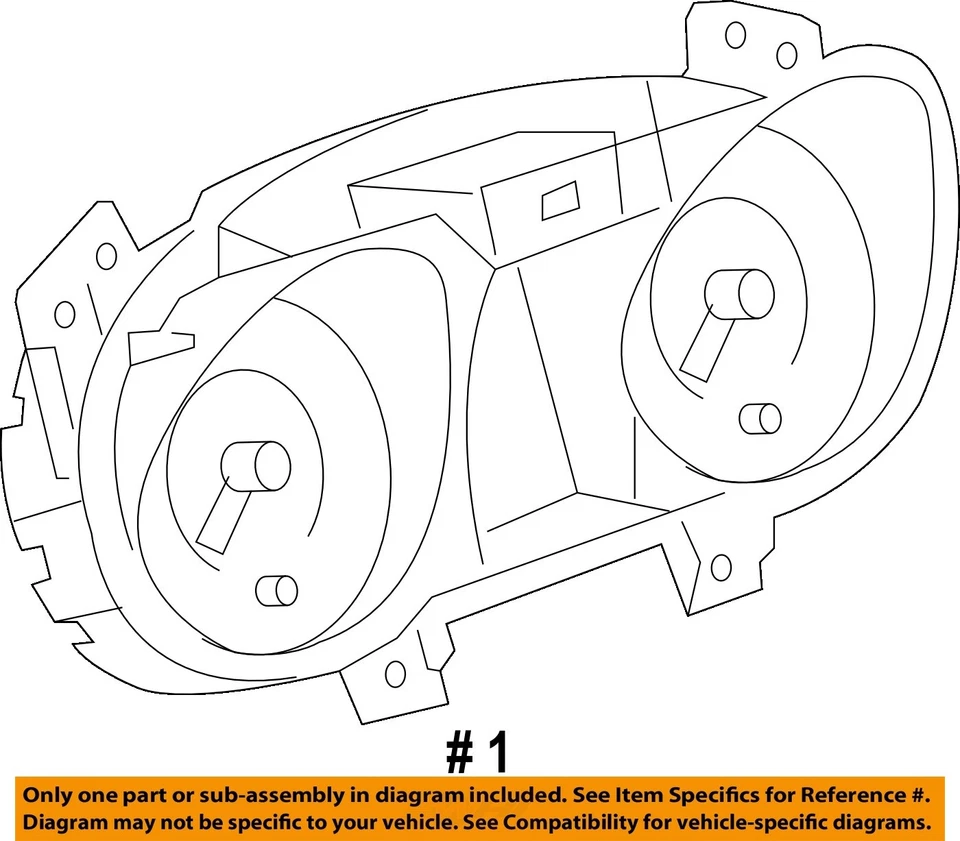 # 1

Only one part or sub-assembly in diagram included. See Item Specifics for Reference #.
Diagram may not be specific to your vehicle. See Compatibility for vehicle-specific diagrams.