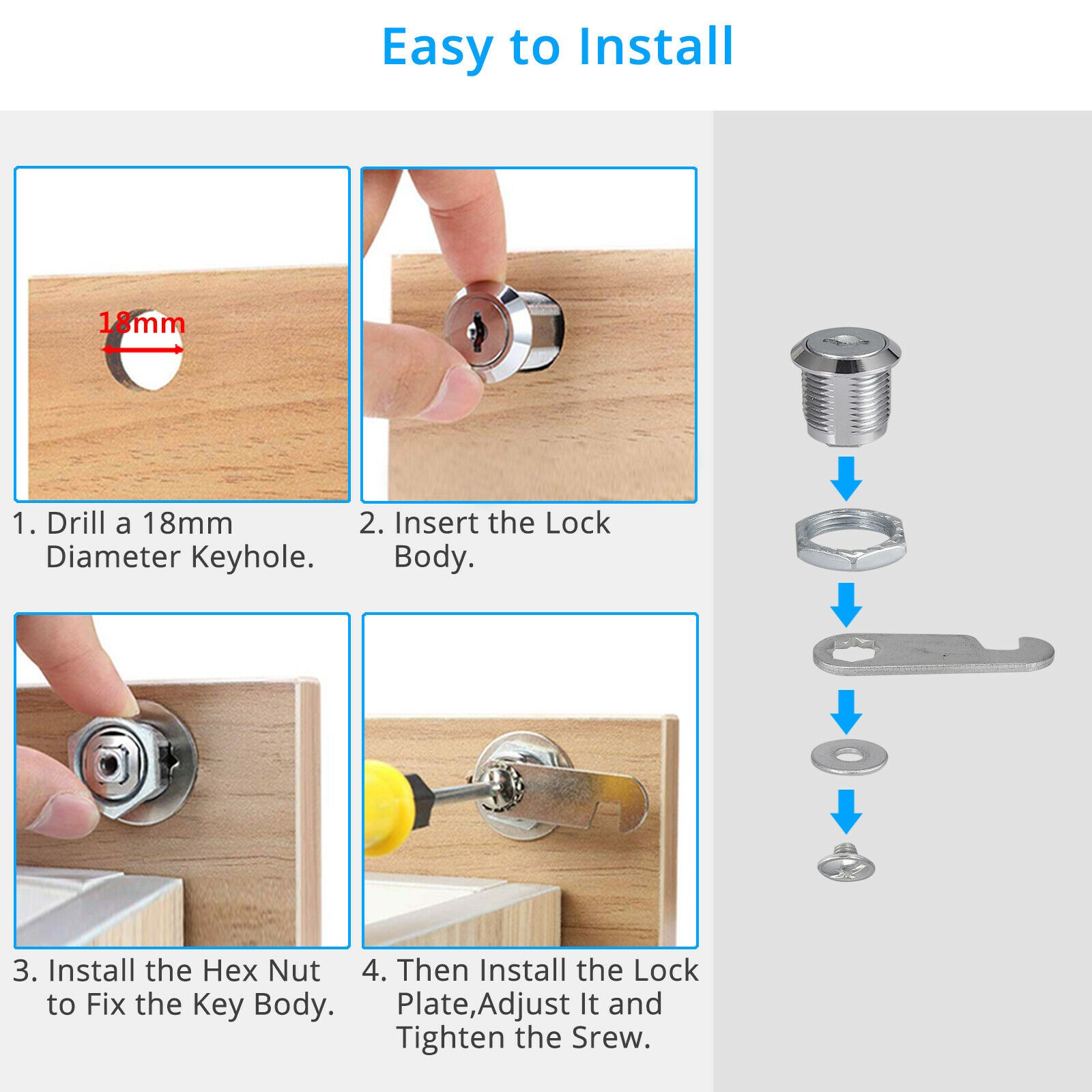 Easy to Install

18mm

1. Drill a 18mm Diameter Keyhole.

2. Insert the Lock Body.

3. Install the Hex Nut to Fix the Key Body.

4. Then Install the Lock Plate,Adjust It and Tighten the Srew.