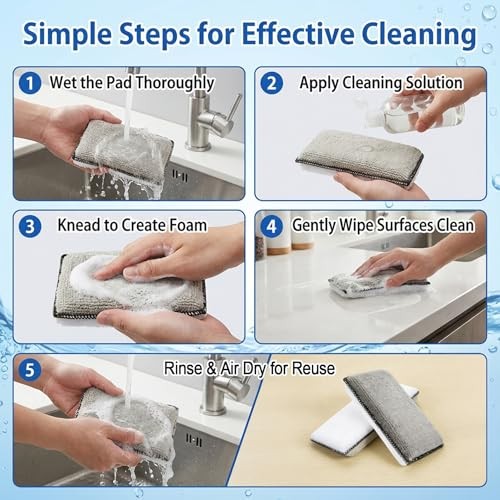 Simple Steps for Effective Cleaning

1 Wet the Pad Thoroughly

2 Apply Cleaning Solution

3 Knead to Create Foam

4 Gently Wipe Surfaces Clean

5 Rinse & Air Dry for Reuse