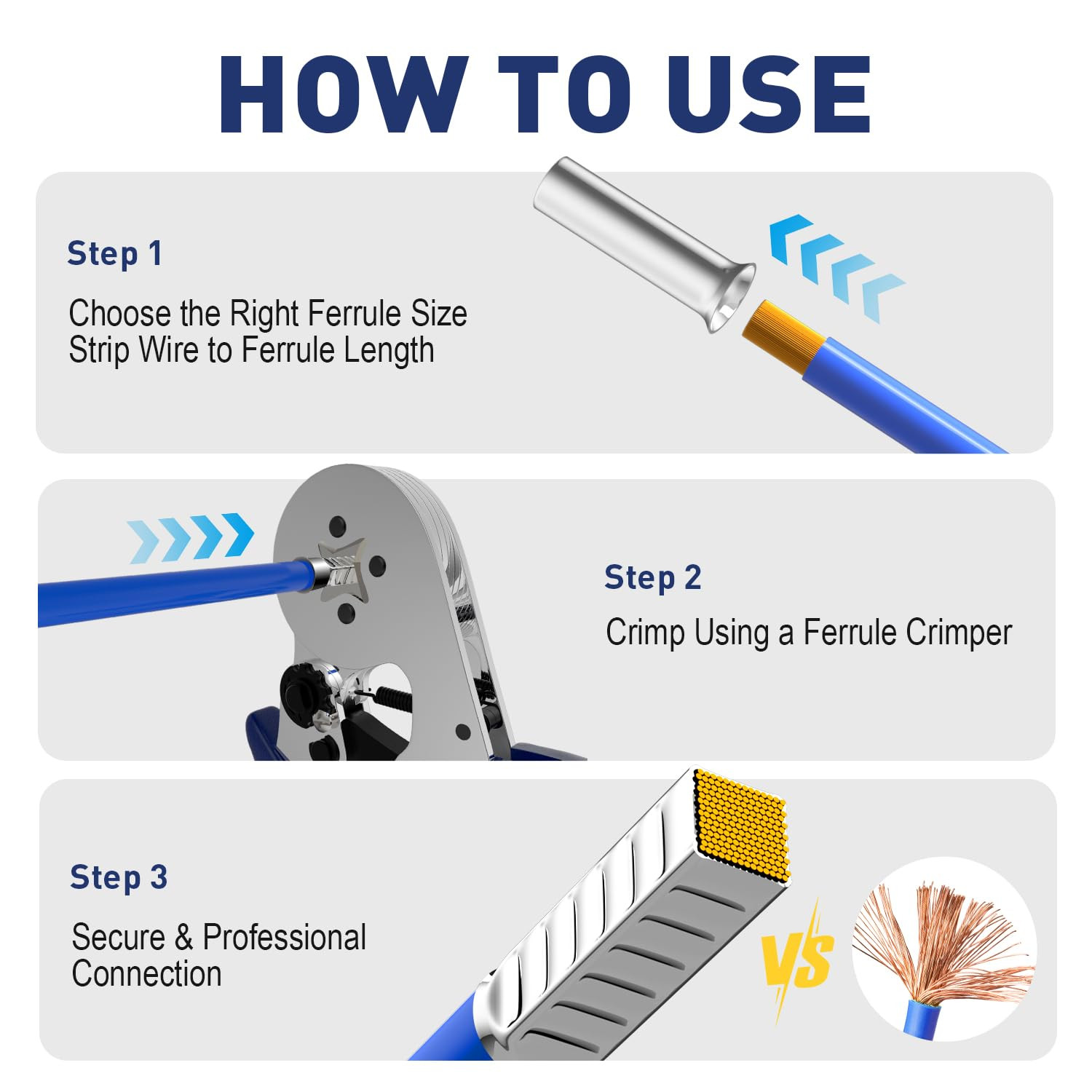 HOW TO USE

Step 1

Choose the Right Ferrule Size
Strip Wire to Ferrule Length

Step 2

Crimp Using a Ferrule Crimper

Step 3

Secure & Professional
Connection

VS