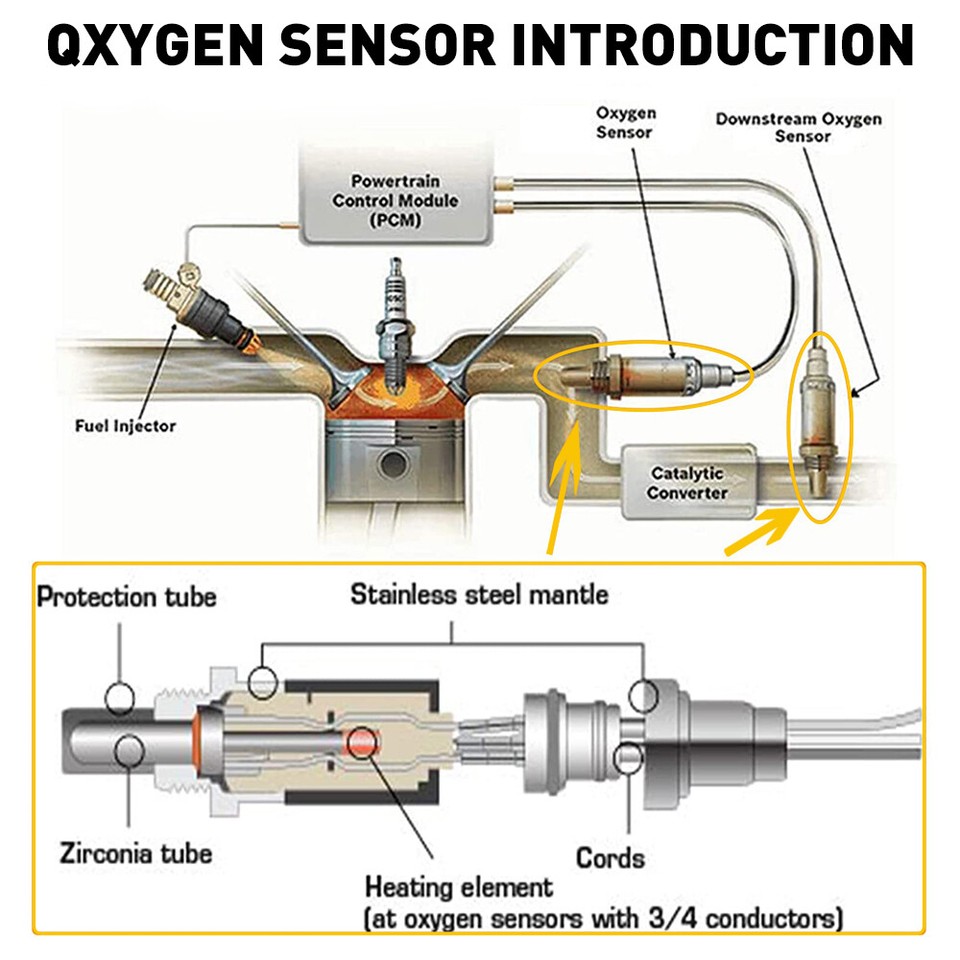 QXYGEN SENSOR INTRODUCTION

Oxygen Sensor

Downstream Oxygen Sensor

Powertrain Control Module (PCM)

Fuel Injector

Catalytic Converter

Protection tube

Stainless steel mantle

Zirconia tube

Cords

Heating element (at oxygen sensors with 3/4 conductors)