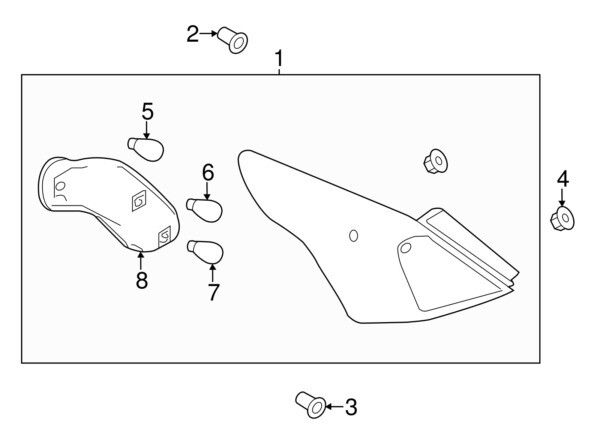 2
1
5
6
4
8
7
3