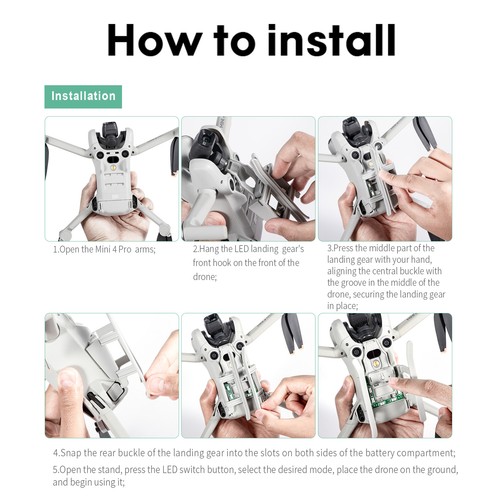 How to install

Installation

1.Open the Mini 4 Pro arms;

2.Hang the LED landing gear's front hook on the front of the drone;

3.Press the middle part of the landing gear with your hand, aligning the central buckle with the groove in the middle of the drone, securing the landing gear in place;

4.Snap the rear buckle of the landing gear into the slots on both sides of the battery compartment;

5.Open the stand, press the LED switch button, select the desired mode, place the drone on the ground, and begin using it;