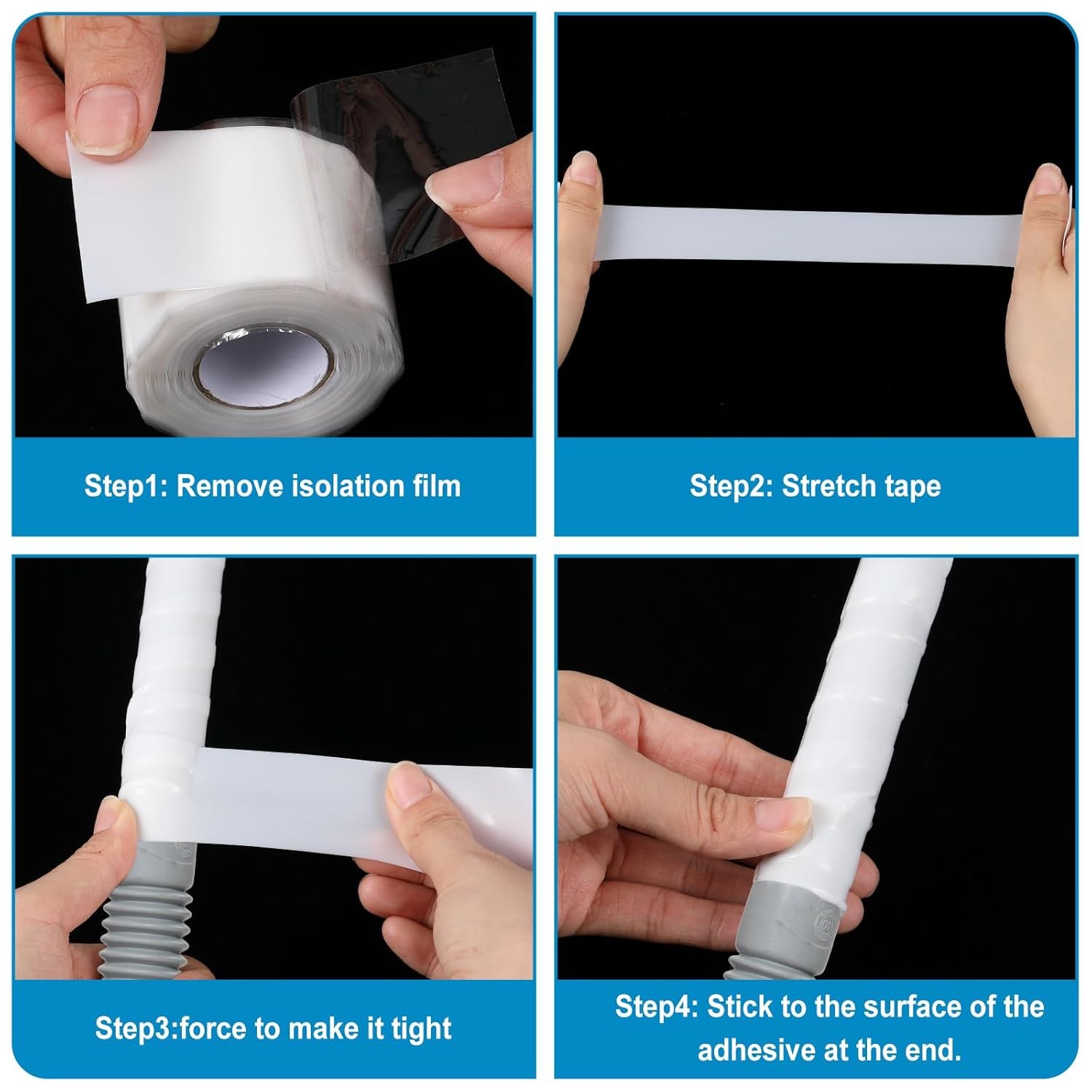 Step1: Remove isolation film

Step2: Stretch tape

Step3:force to make it tight

Step4: Stick to the surface of the adhesive at the end.