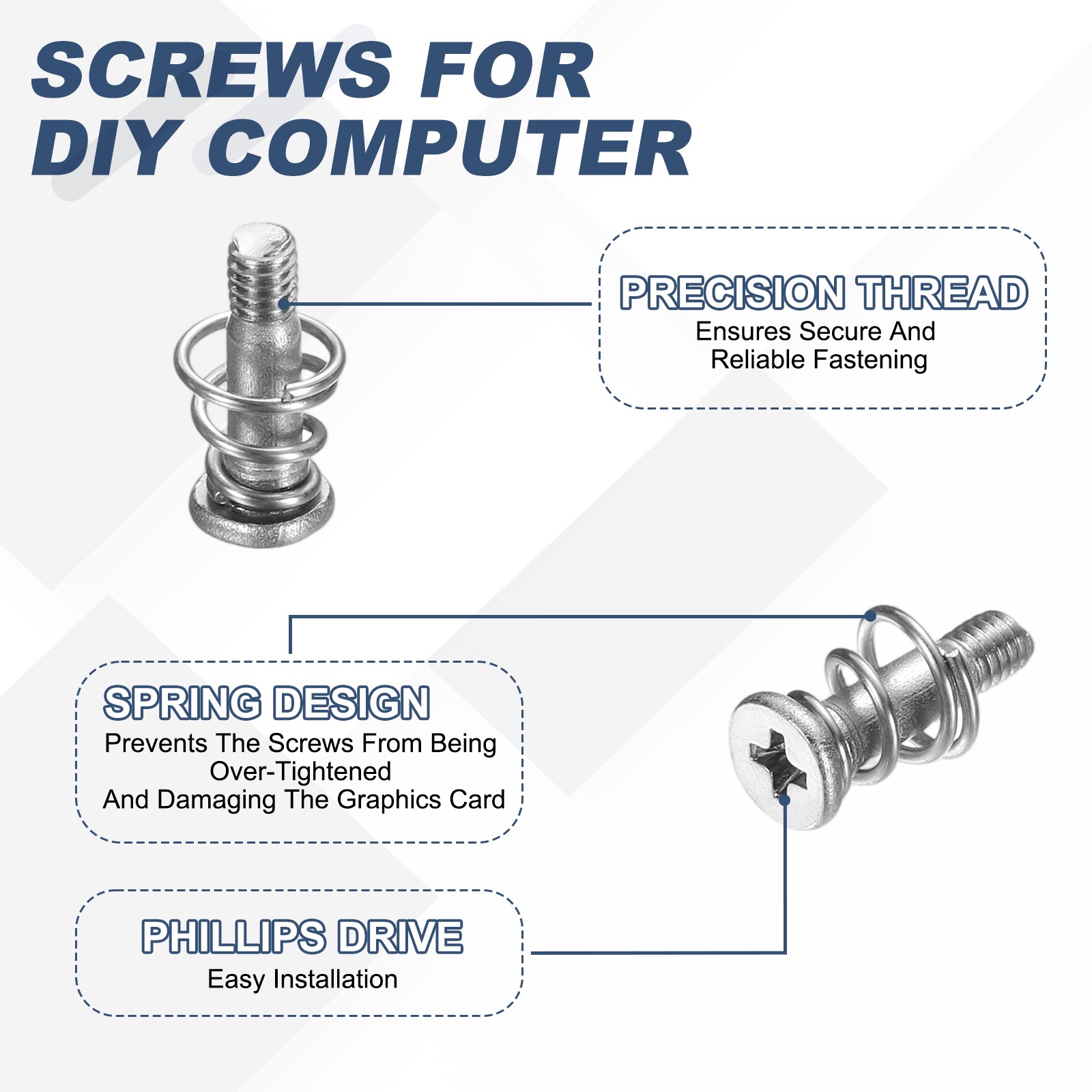 SCREWS FOR DIY COMPUTER

PRECISION THREAD
Ensures Secure And Reliable Fastening

SPRING DESIGN
Prevents The Screws From Being Over-Tightened And Damaging The Graphics Card

PHILLIPS DRIVE
Easy Installation