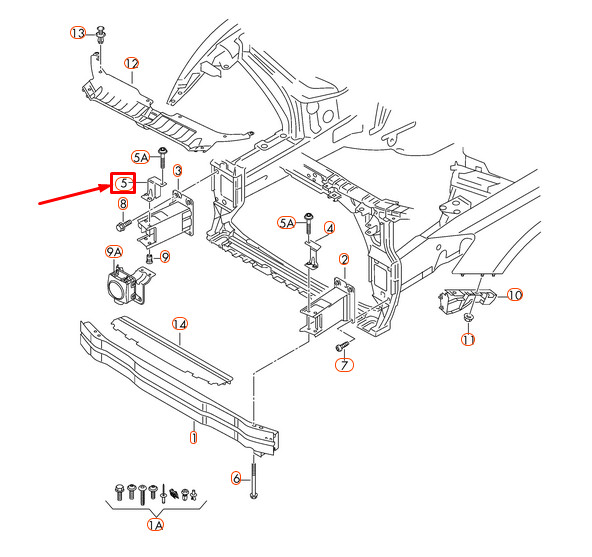 13
12
5A
5
3
8
9A
9
5A
4
2
10
11
14
7
1
6
1A