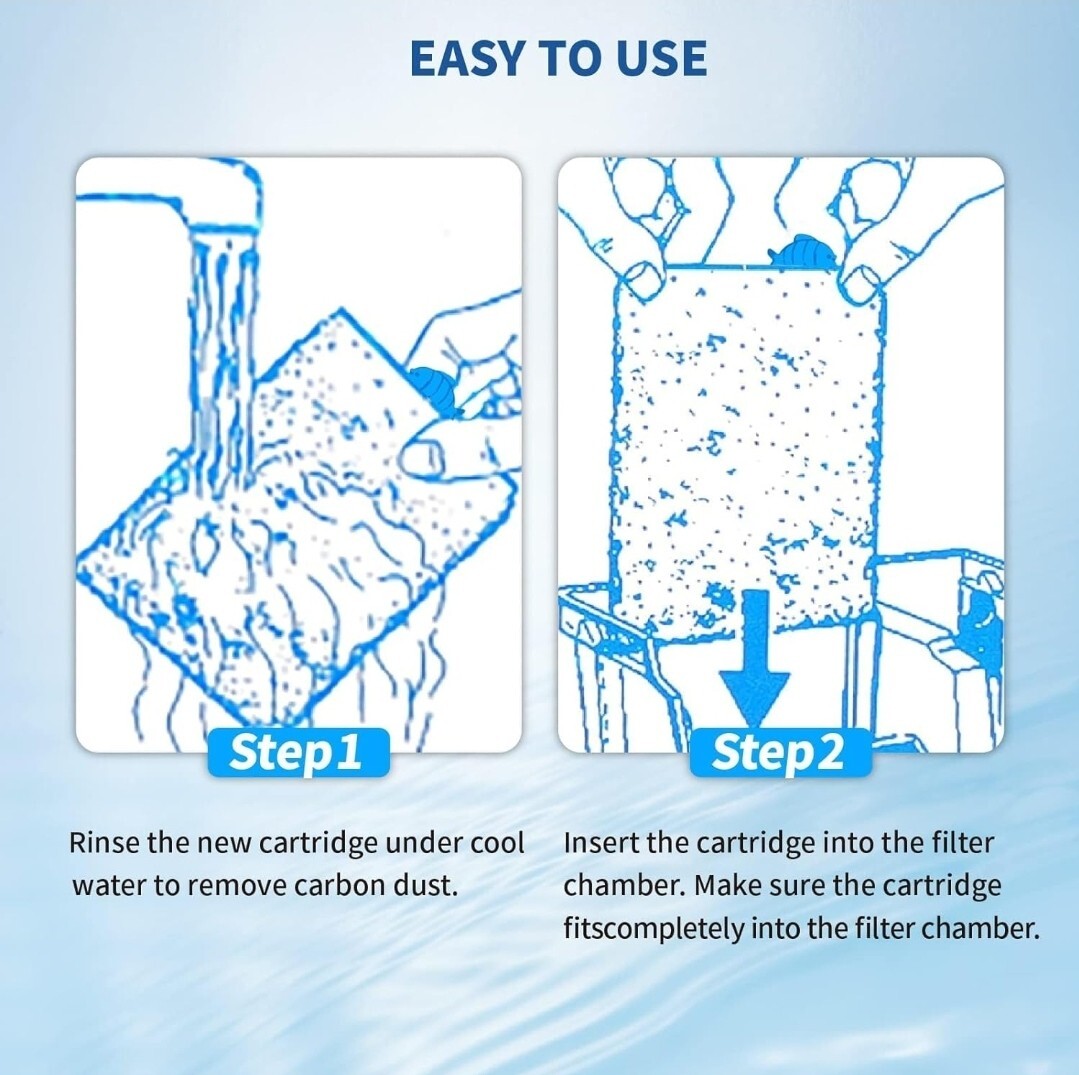 EASY TO USE

Step1

Rinse the new cartridge under cool water to remove carbon dust.

Step2

Insert the cartridge into the filter chamber. Make sure the cartridge fitscompletely into the filter chamber.