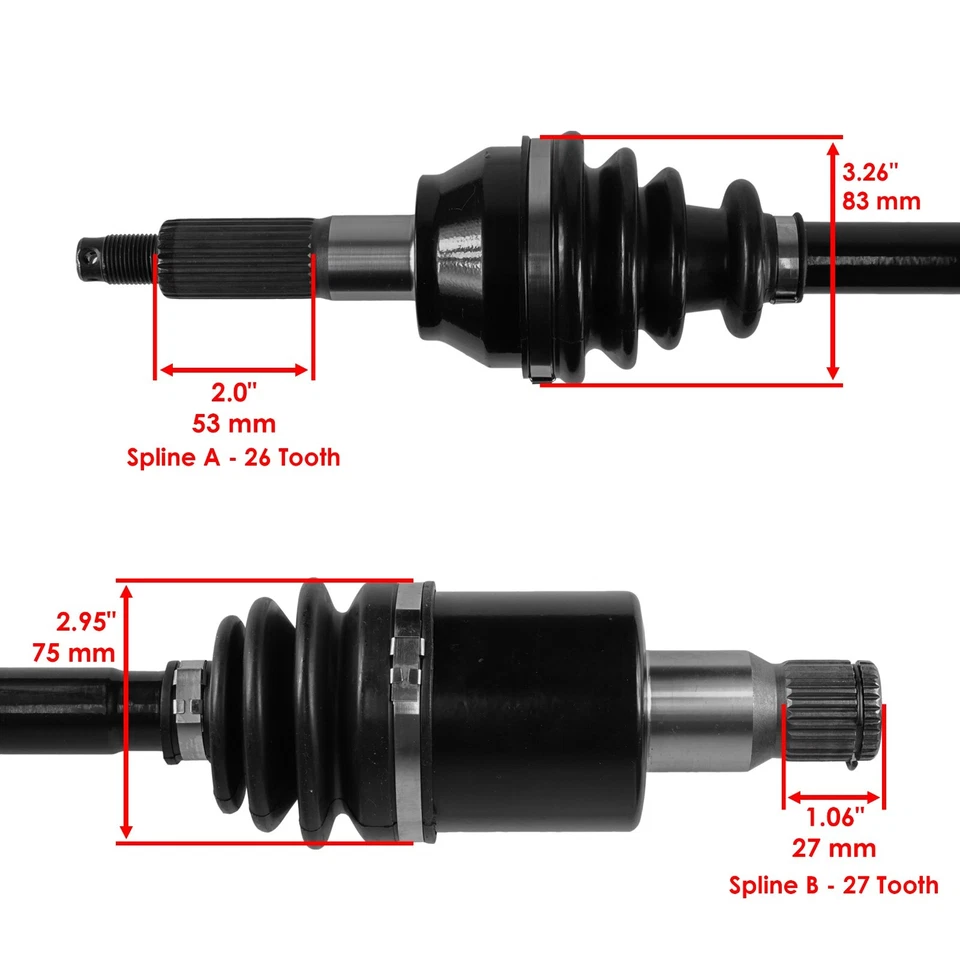 3.26"
83 mm

2.0"
53 mm
Spline A - 26 Tooth

2.95"
75 mm

1.06"
27 mm
Spline B - 27 Tooth